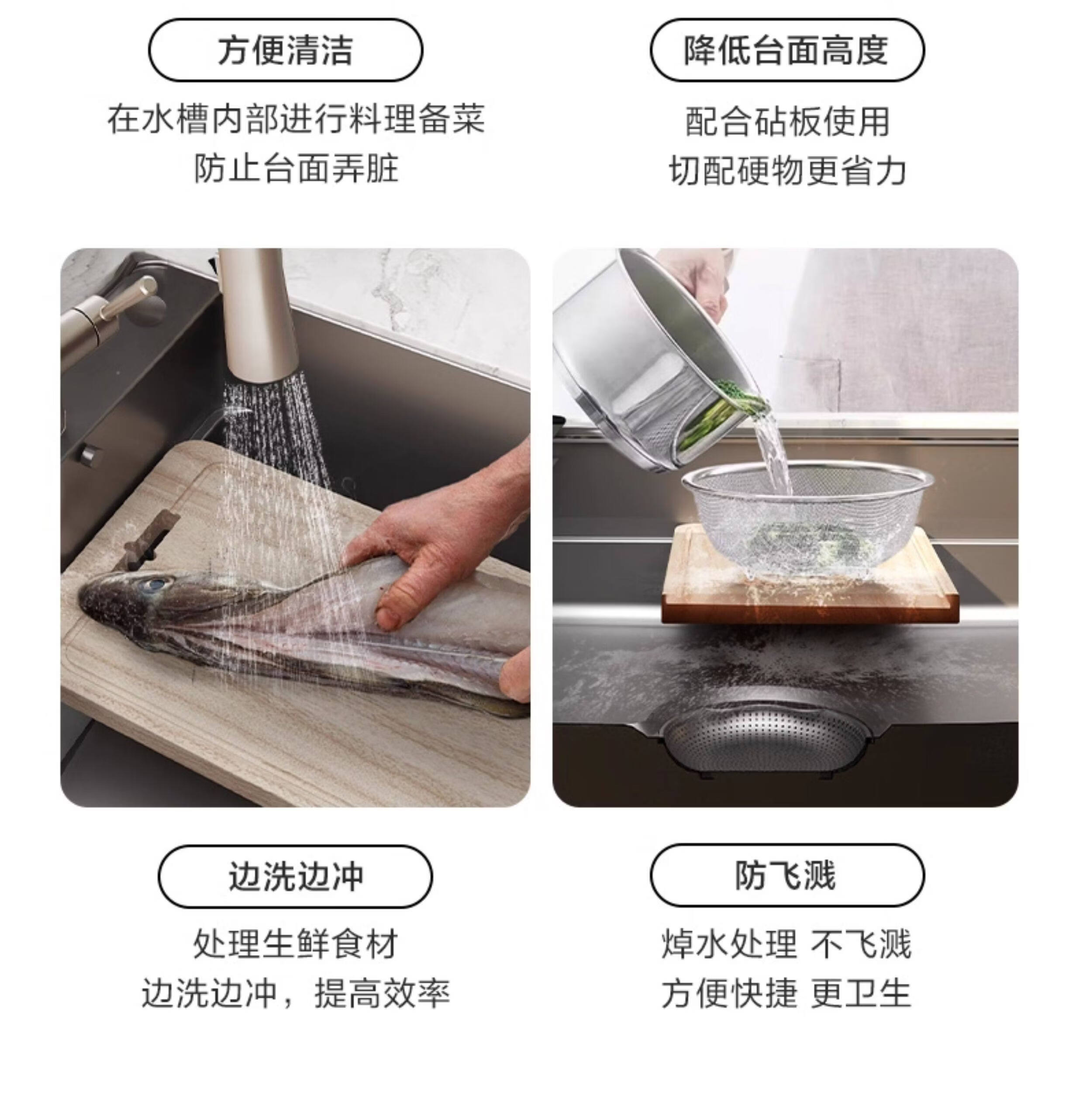 方便清洁

在水槽内部进行料理备菜
防止台面弄脏

降低台面高度

配合砧板使用
切配硬物更省力

边洗边冲

处理生鲜食材
边洗边冲，提高效率

防飞溅

焯水处理 不飞溅
方便快捷 更卫生