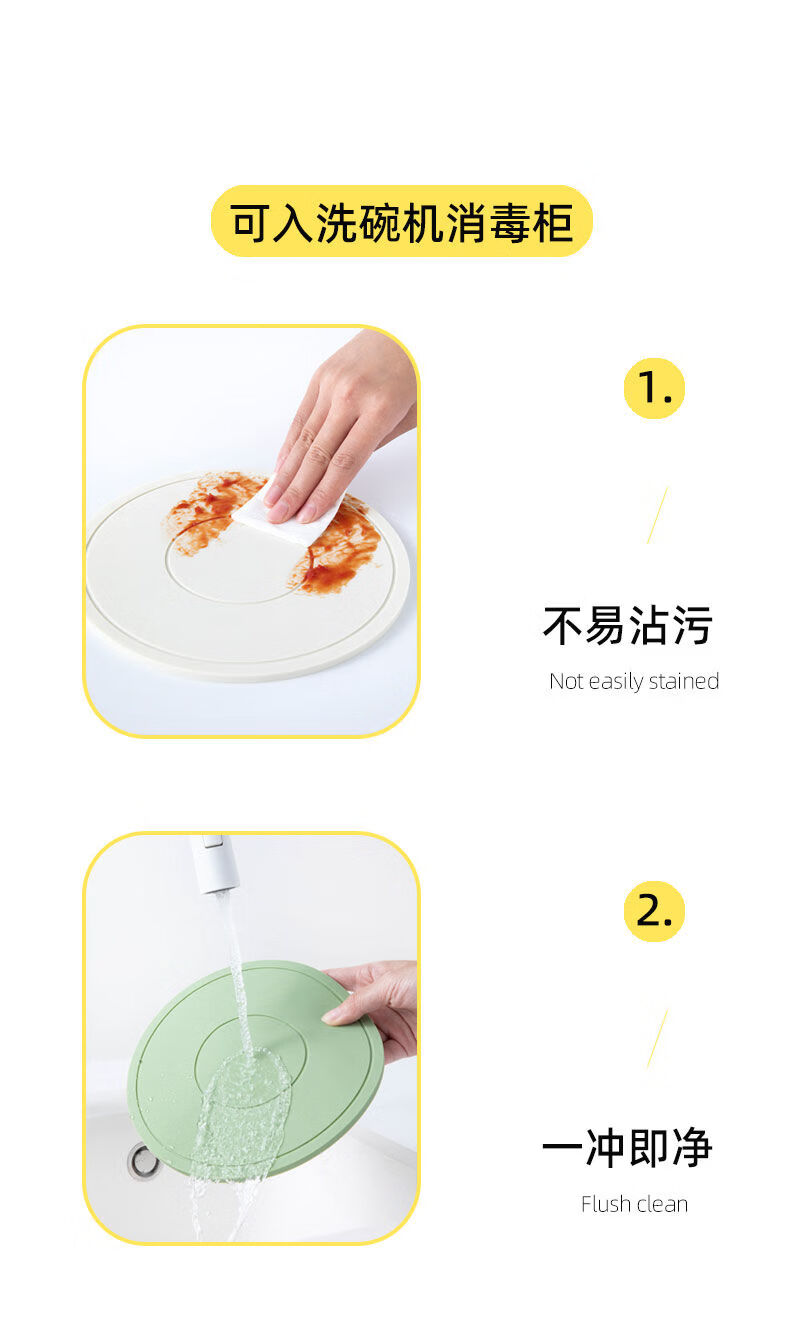 可入洗碗机消毒柜

1.

不易沾污

Not easily stained

2.

一冲即净

Flush clean