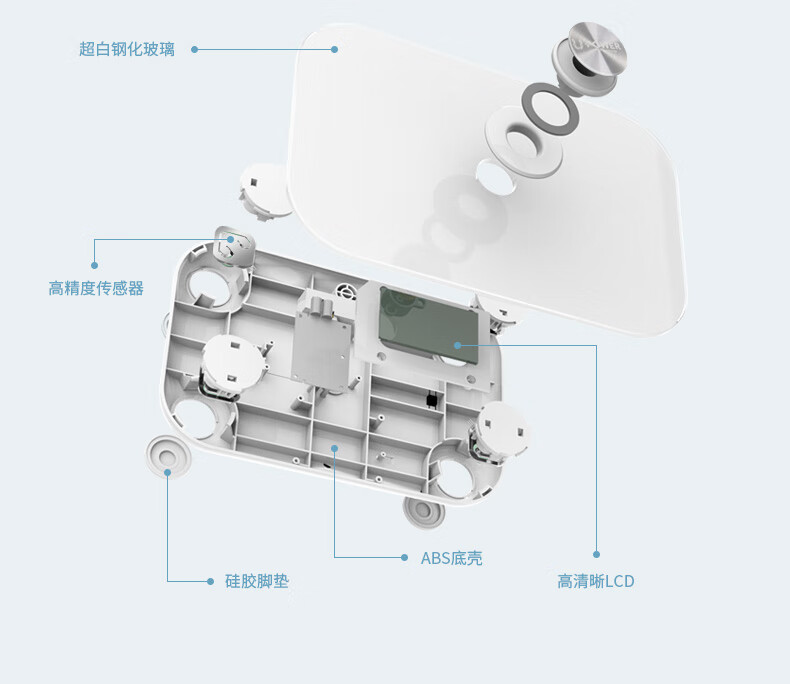 超白钢化玻璃

高精度传感器

ABS底壳

硅胶脚垫

高清晰LCD