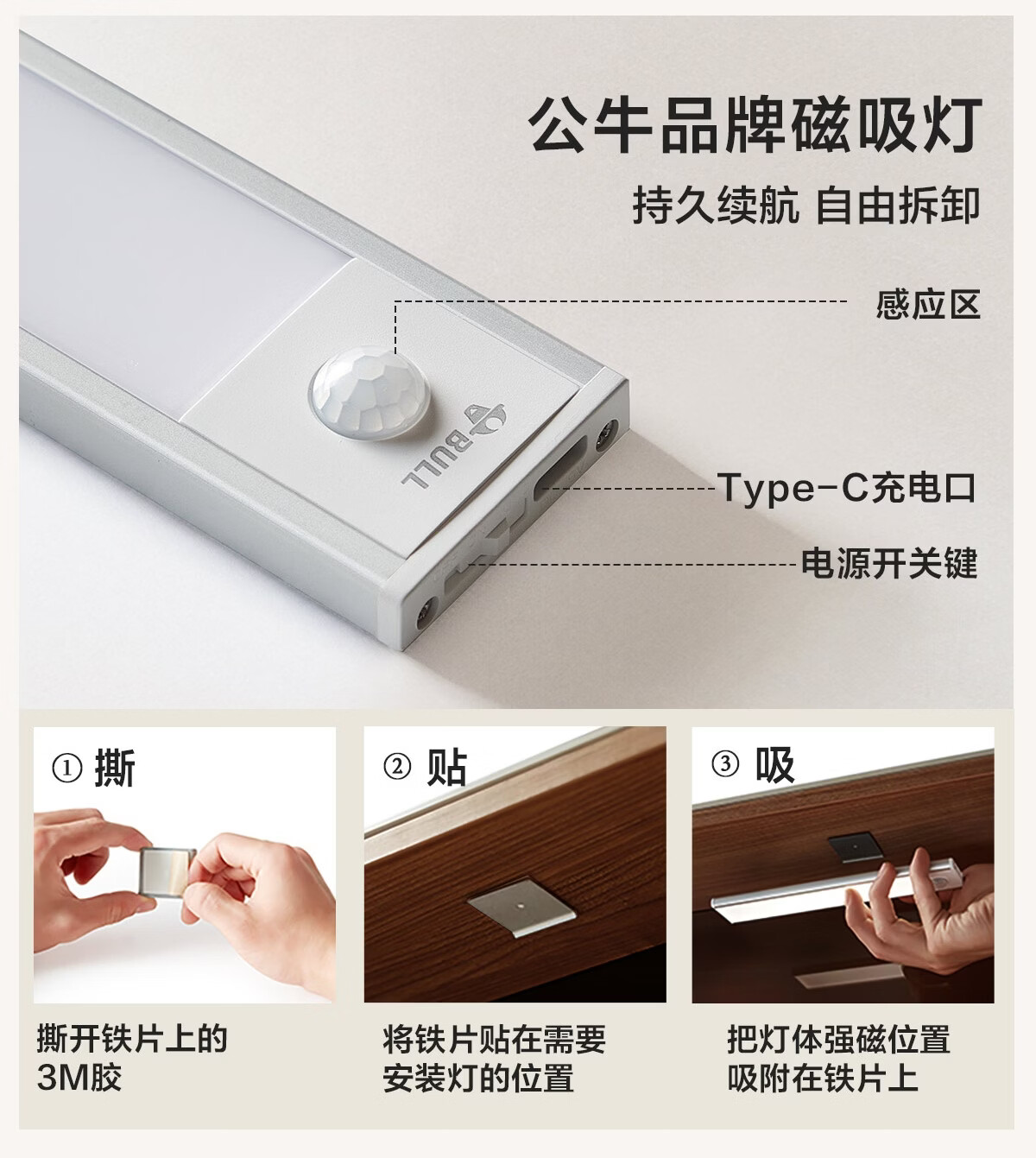 公牛品牌磁吸灯

持久续航 自由拆卸

感应区

BULL

Type-C充电口

电源开关键

① 撕

撕开铁片上的3M胶

② 贴

将铁片贴在需要安装灯的位置

③ 吸

把灯体强磁位置吸附在铁片上