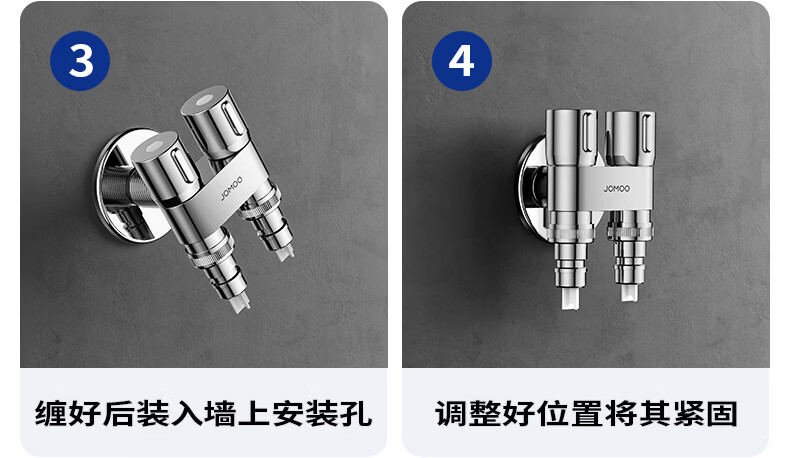 3

JOMOO

缠好后装入墙上安装孔

4

JOMOO

调整好位置将其紧固