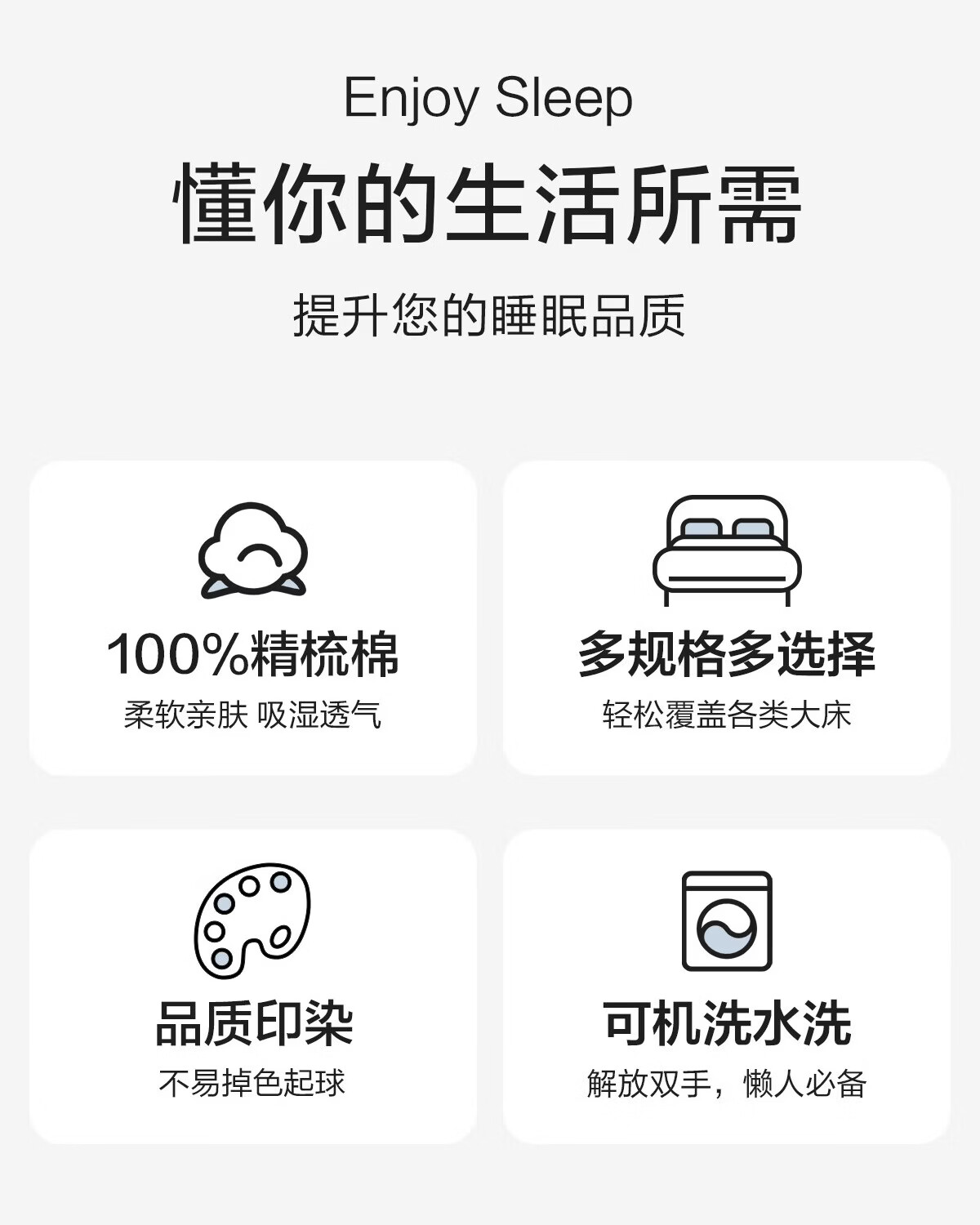 Enjoy Sleep

懂你的生活所需

提升您的睡眠品质

100%精梳棉

柔软亲肤 吸湿透气

多规格多选择

轻松覆盖各类大床

品质印染

不易掉色起球

可机洗水洗

解放双手，懒人必备