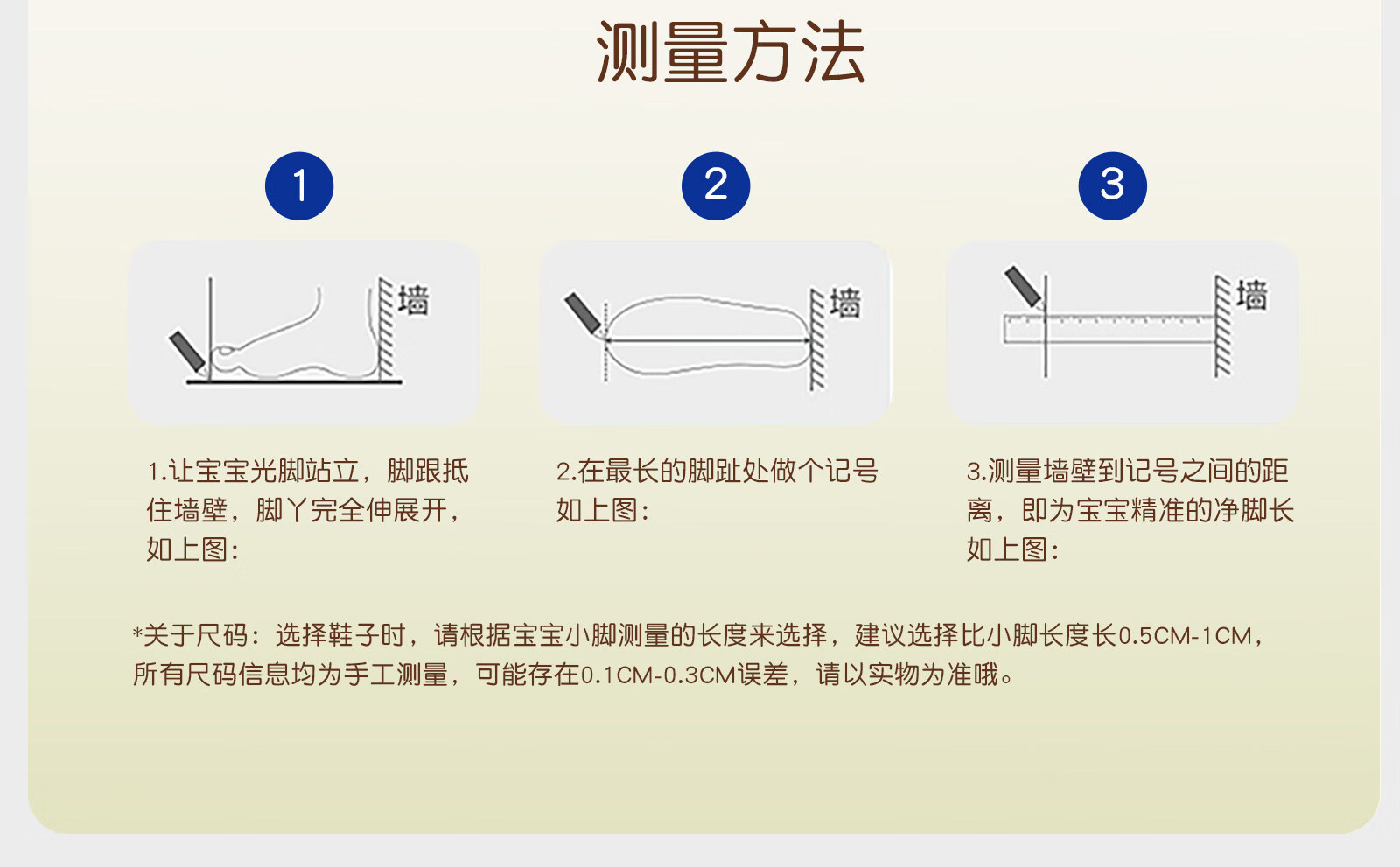 测量方法

1

墙

1.让宝宝光脚站立，脚跟抵住墙壁，脚丫完全伸展开，如上图：

2

墙

2.在最长的脚趾处做个记号如上图：

3

墙

3.测量墙壁到记号之间的距离，即为宝宝精准的净脚长如上图：

*关于尺码：选择鞋子时，请根据宝宝小脚测量的长度来选择，建议选择比小脚长度长0.5CM-1CM，所有尺码信息均为手工测量，可能存在0.1CM-0.3CM误差，请以实物为准哦。