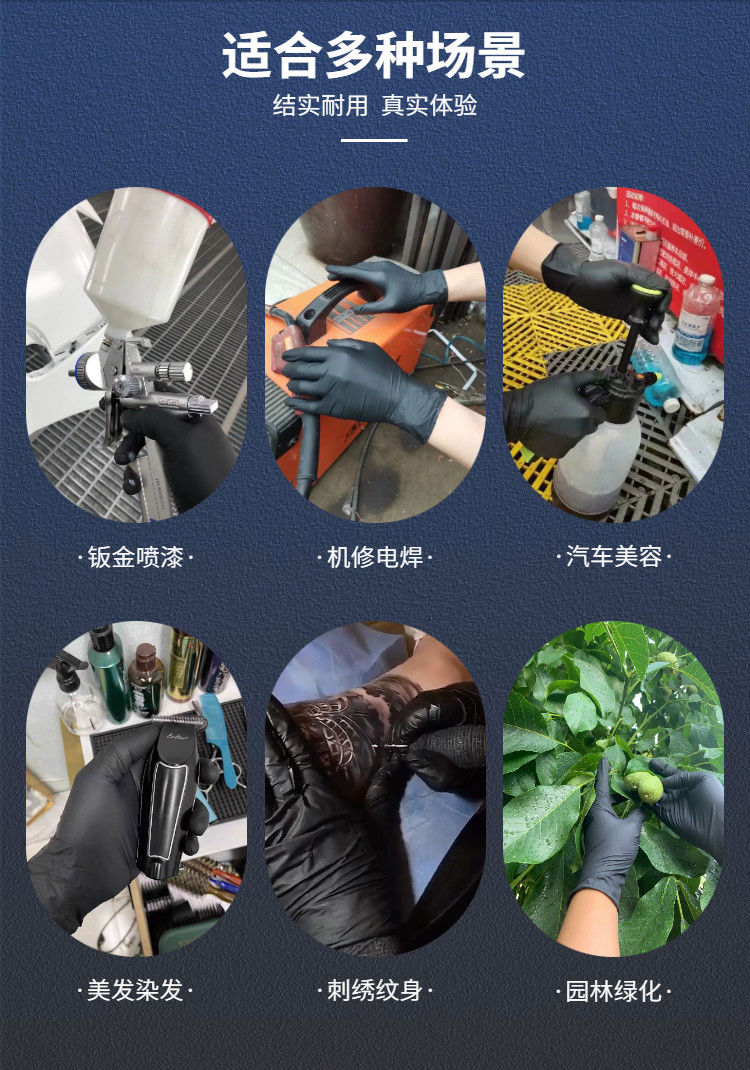 适合多种场景

结实耐用 真实体验

·钣金喷漆·

·机修电焊·

·汽车美容·

·美发染发·

·刺绣纹身·

·园林绿化·