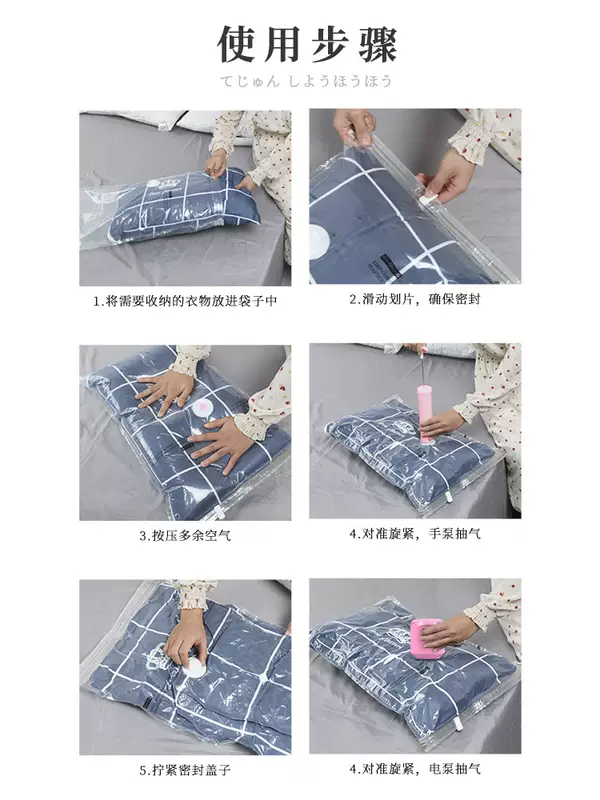 使用步骤

てじゅん しようほうほう

1.将需要收纳的衣物放进袋子中

2.滑动划片，确保密封

3.按压多余空气

4.对准旋紧，手泵抽气

5.拧紧密封盖子

4.对准旋紧，电泵抽气