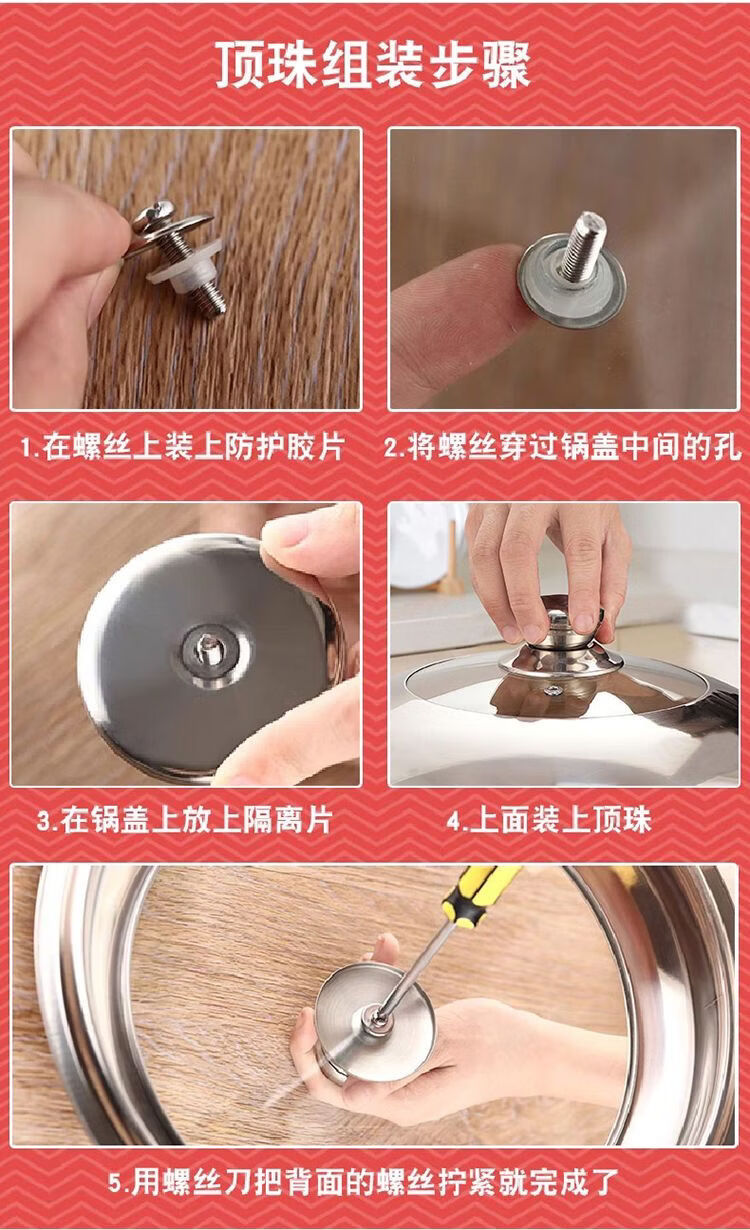 顶珠组装步骤

1.在螺丝上装上防护胶片

2.将螺丝穿过锅盖中间的孔

3.在锅盖上放上隔离片

4.上面装上顶珠

5.用螺丝刀把背面的螺丝拧紧就完成了