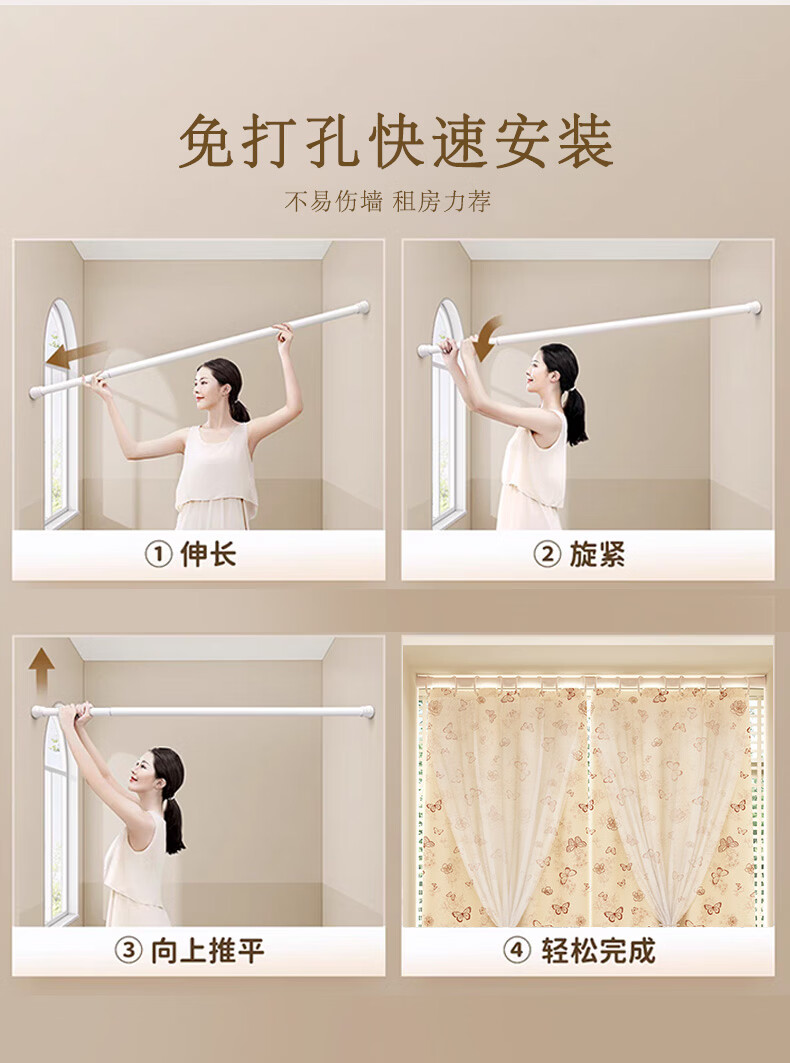 免打孔快速安装

不易伤墙 租房力荐

① 伸长

② 旋紧

③ 向上推平

④ 轻松完成