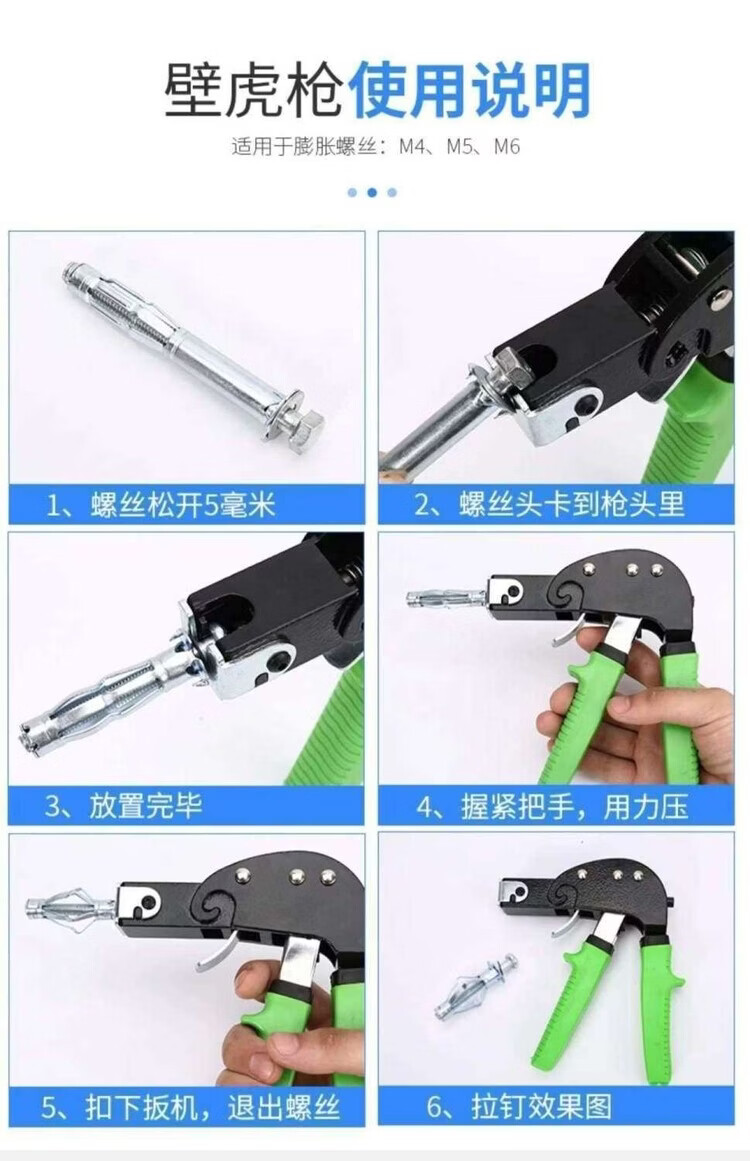 壁虎枪使用说明

适用于膨胀螺丝：M4、M5、M6

1、螺丝松开5毫米

2、螺丝头卡到枪头里

3、放置完毕

4、握紧把手，用力压

5、扣下扳机，退出螺丝

6、拉钉效果图