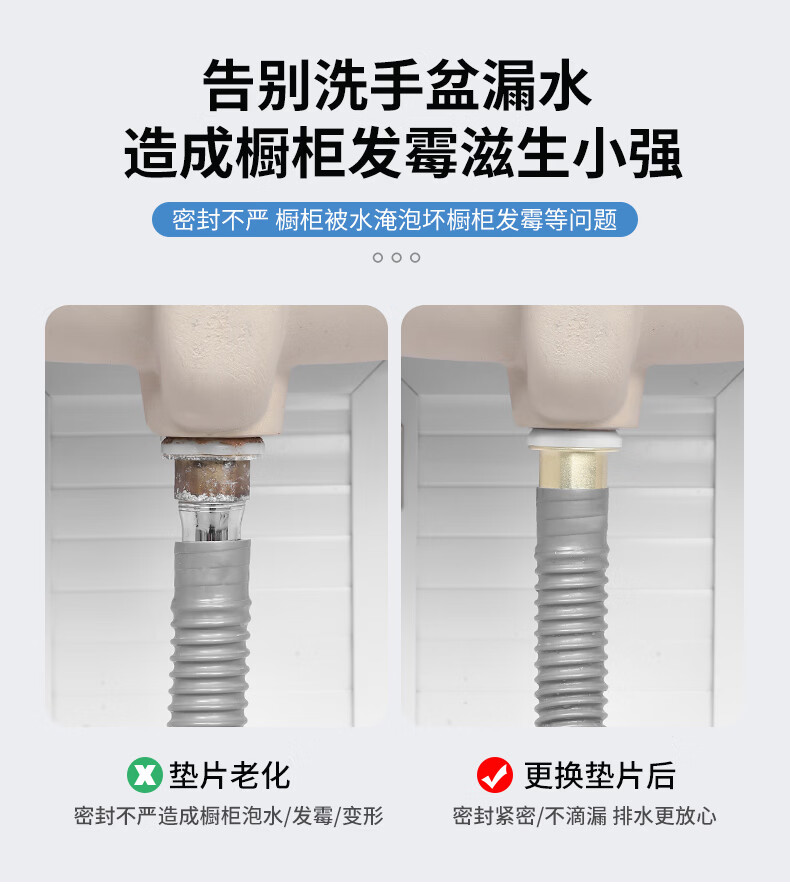 告别洗手盆漏水
造成橱柜发霉滋生小强

密封不严 橱柜被水淹泡坏橱柜发霉等问题

垫片老化
密封不严造成橱柜泡水/发霉/变形

更换垫片后
密封紧密/不滴漏 排水更放心