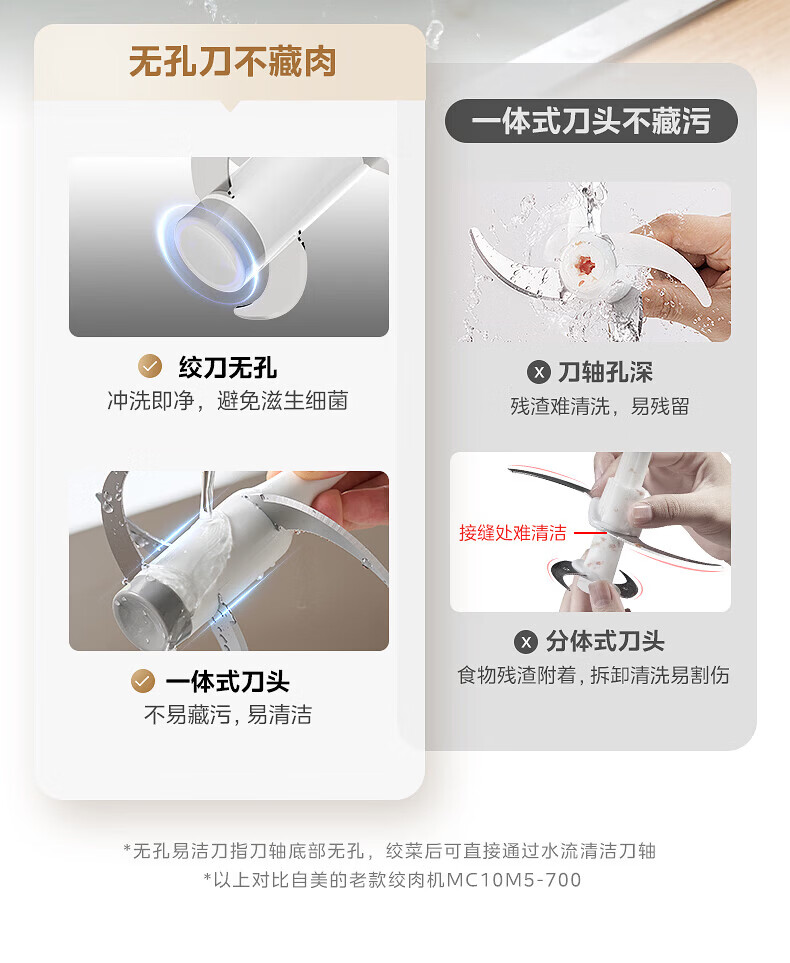 无孔刀不藏肉

绞刀无孔
冲洗即净，避免滋生细菌

一体式刀头
不易藏污，易清洁

一体式刀头不藏污

刀轴孔深
残渣难清洗，易残留

接缝处难清洁

分体式刀头
食物残渣附着，拆卸清洗易割伤

*无孔易洁刀指刀轴底部无孔，绞菜后可直接通过水流清洁刀轴
*以上对比自美的老款绞肉机MC10M5-700