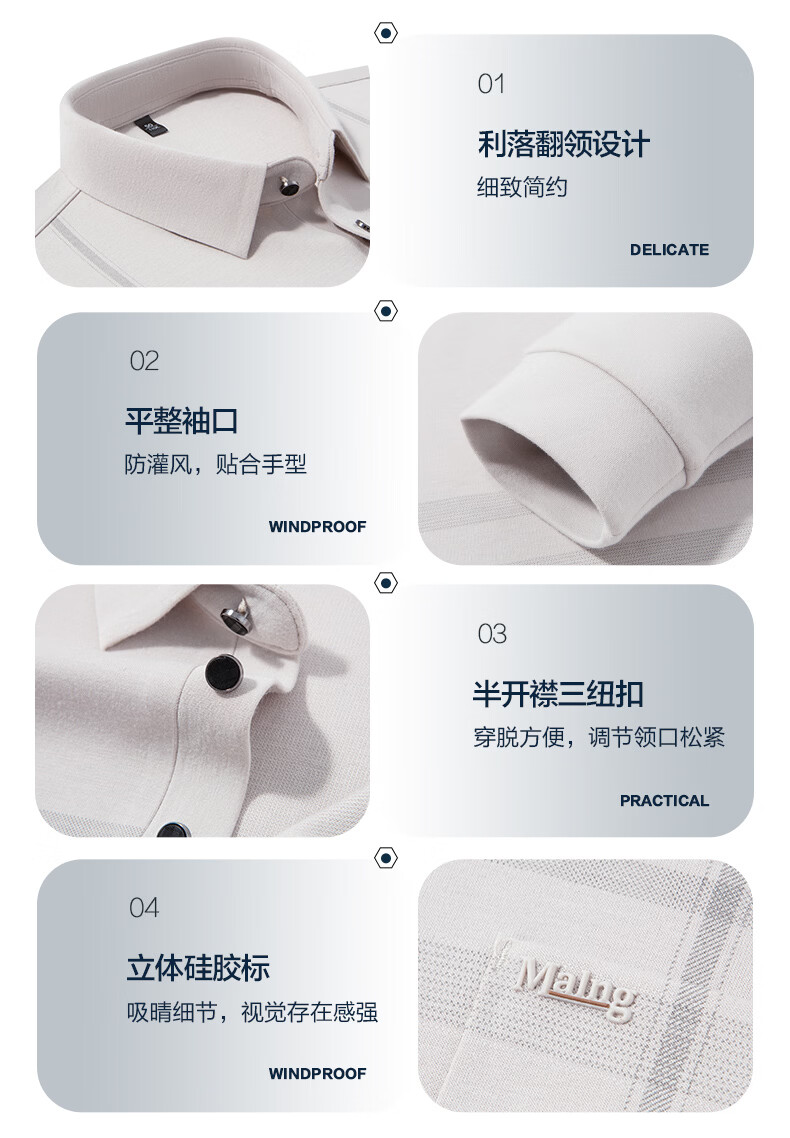 01

利落翻领设计

细致简约

DELICATE

02

平整袖口

防灌风，贴合手型

WINDPROOF

03

半开襟三纽扣

穿脱方便，调节领口松紧

PRACTICAL

04

立体硅胶标

吸睛细节，视觉存在感强

WINDPROOF

Maing