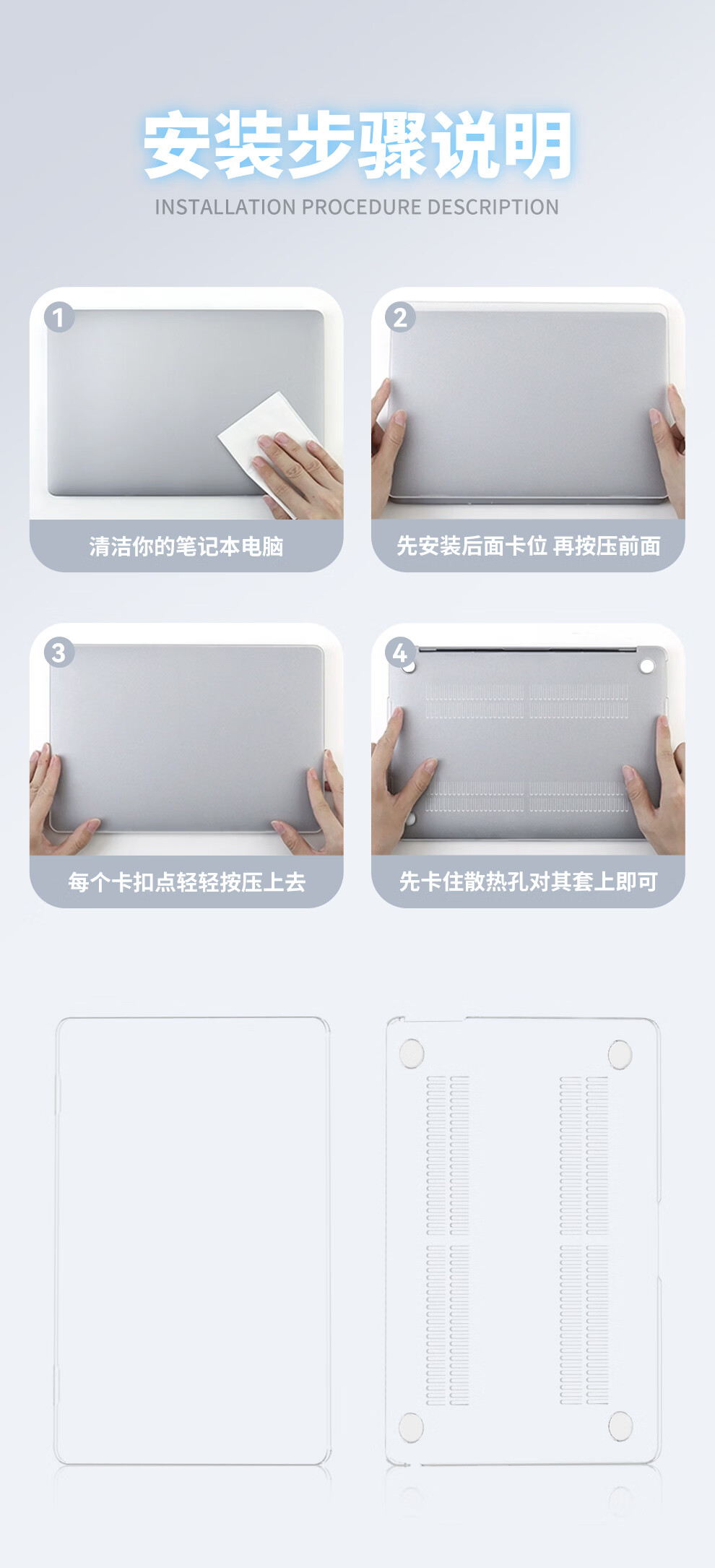 安装步骤说明
INSTALLATION PROCEDURE DESCRIPTION

1
清洁你的笔记本电脑

2
先安装后面卡位 再按压前面

3
每个卡扣点轻轻按压上去

4
先卡住散热孔对其套上即可