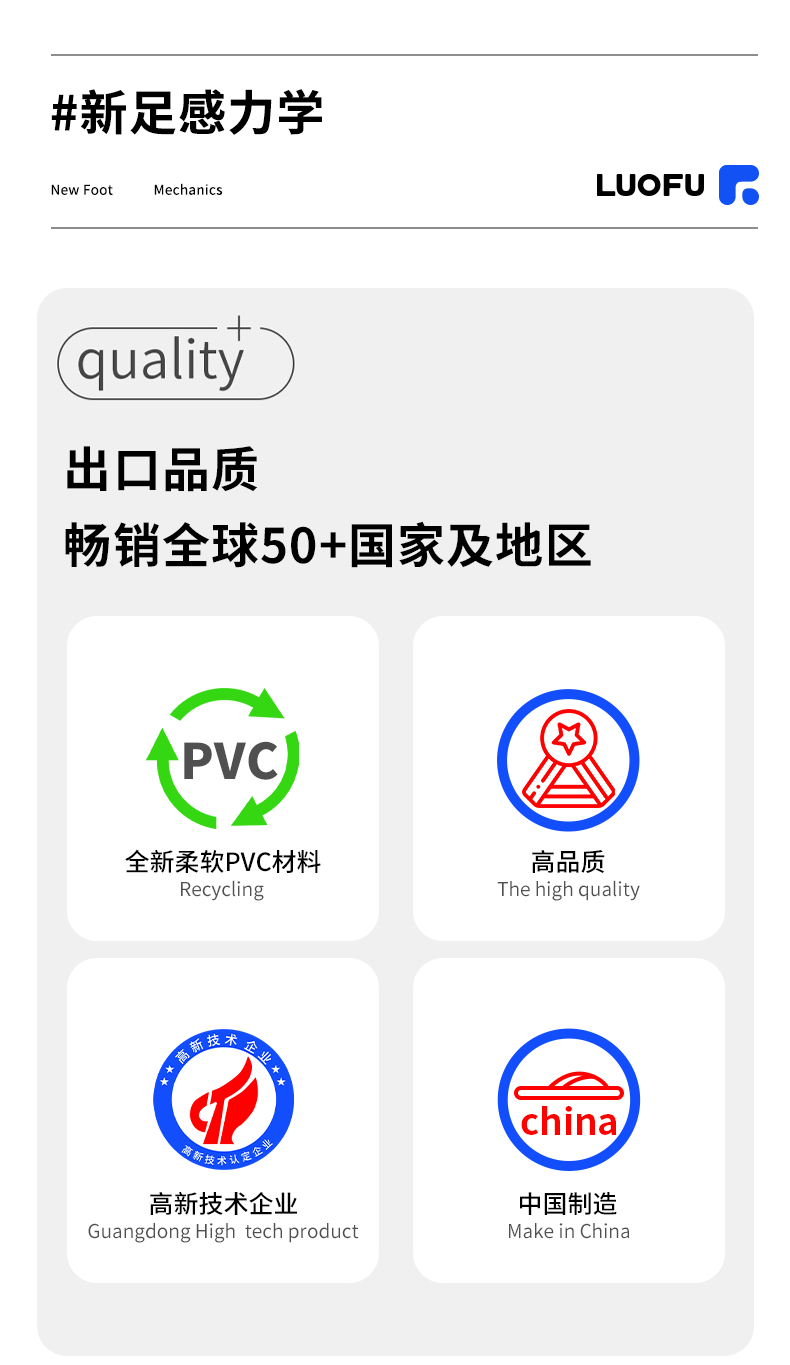 #新足感力学

New Foot Mechanics

LUOFU

quality+

出口品质

畅销全球50+国家及地区

PVC

全新柔软PVC材料
Recycling

高品质
The high quality

高新技术企业

高新技术认定企业

高新技术企业
Guangdong High tech product

china

中国制造
Make in China