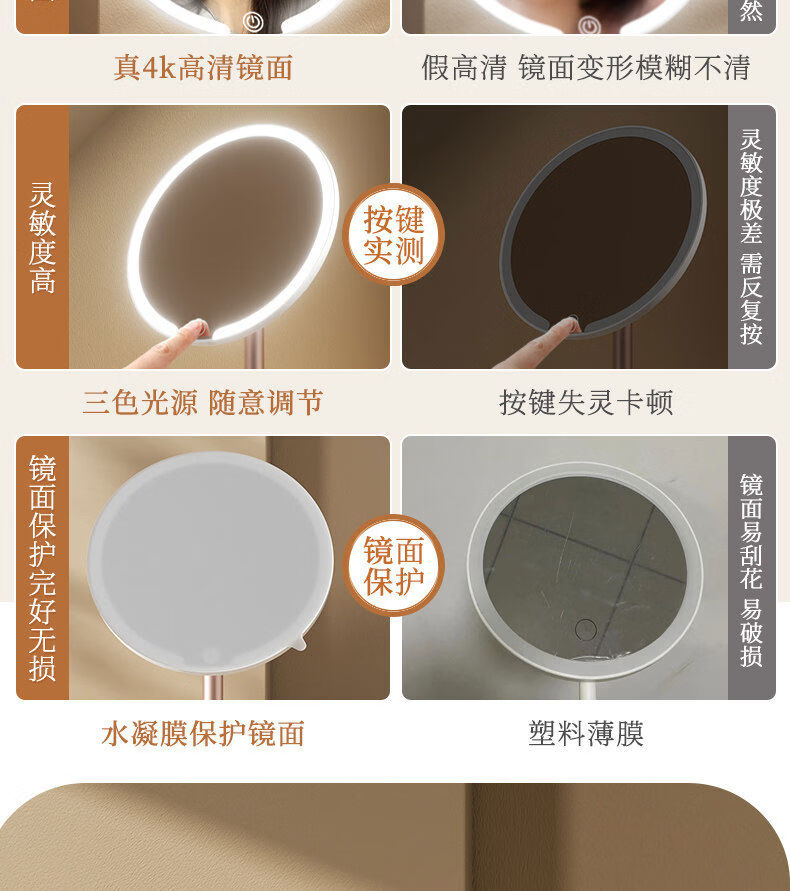 然

真4k高清镜面

假高清 镜面变形模糊不清

灵敏度高

按键实测

灵敏度极差 需反复按

三色光源 随意调节

按键失灵卡顿

镜面保护完好无损

镜面保护

镜面易刮花 易破损

水凝膜保护镜面

塑料薄膜