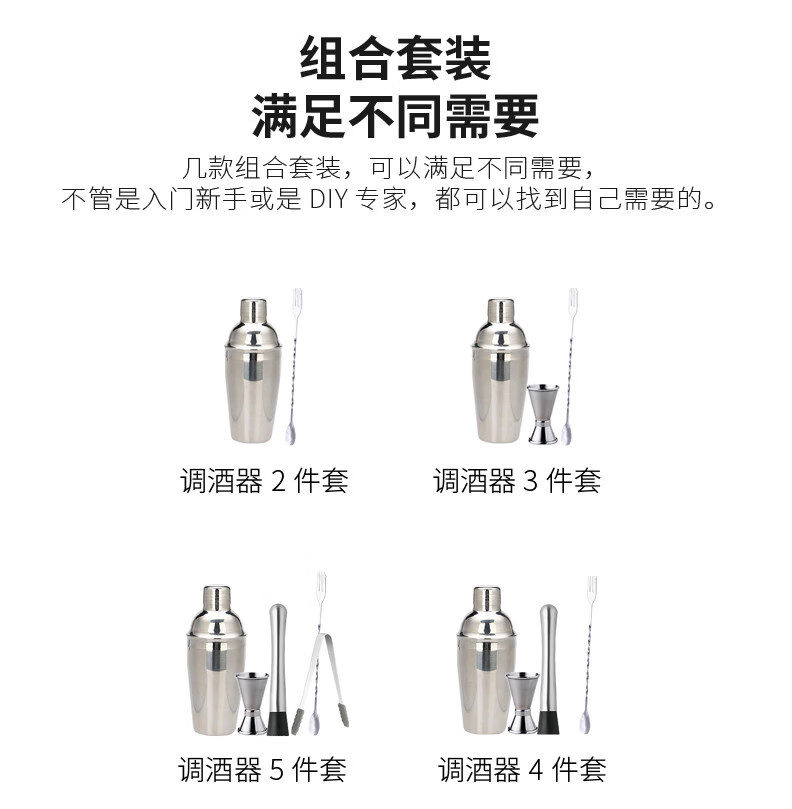 组合套装
满足不同需要

几款组合套装，可以满足不同需要，
不管是入门新手或是 DIY 专家，都可以找到自己需要的。

调酒器 2 件套

调酒器 3 件套

调酒器 5 件套

调酒器 4 件套