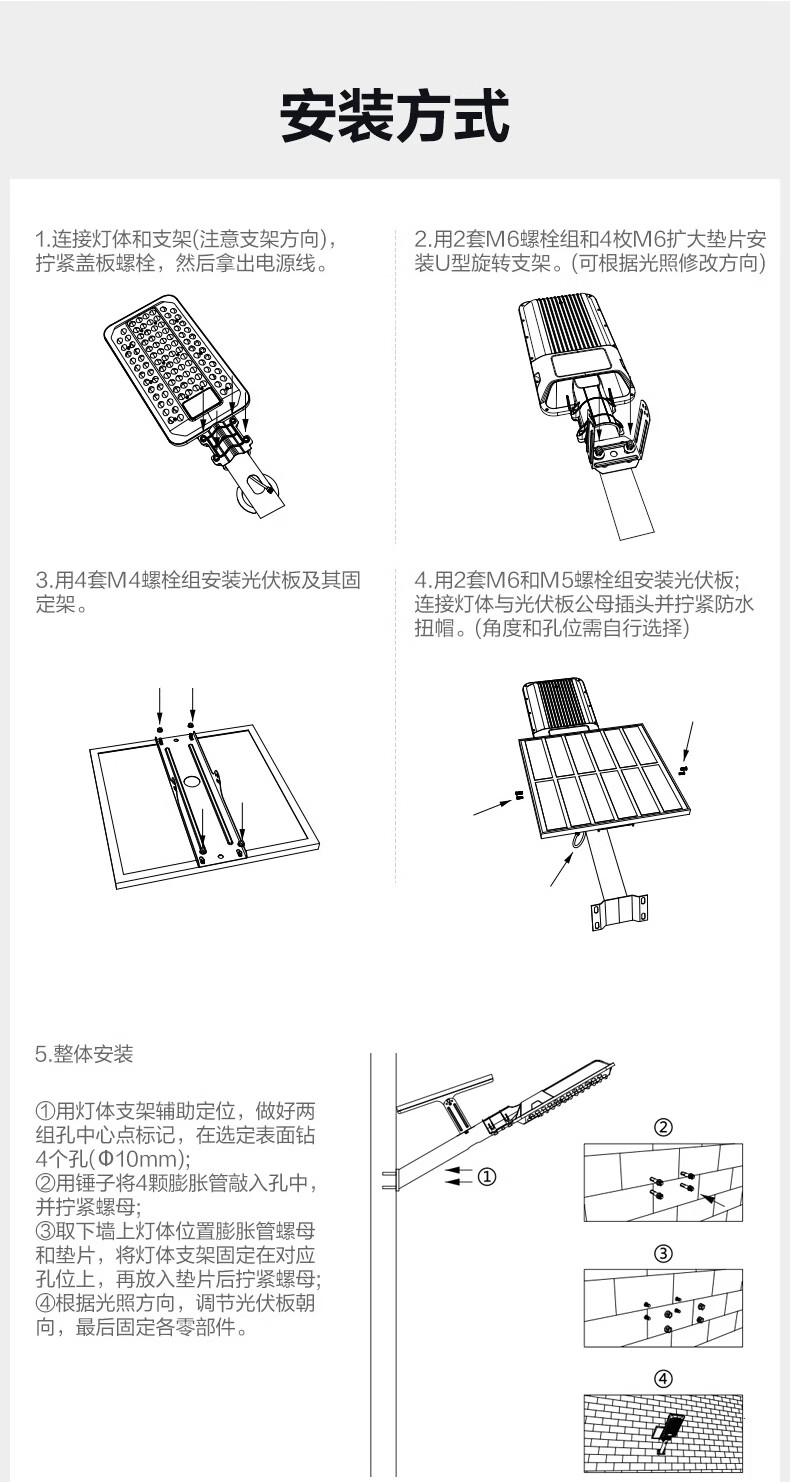 安装方式

1.连接灯体和支架(注意支架方向)，拧紧盖板螺栓，然后拿出电源线。

2.用2套M6螺栓组和4枚M6扩大垫片安装U型旋转支架。(可根据光照修改方向)

3.用4套M4螺栓组安装光伏板及其固定架。

4.用2套M6和M5螺栓组安装光伏板;连接灯体与光伏板公母插头并拧紧防水扭帽。(角度和孔位需自行选择)

5.整体安装

①用灯体支架辅助定位，做好两组孔中心点标记，在选定表面钻4个孔(Φ10mm);
②用锤子将4颗膨胀管敲入孔中，并拧紧螺母;
③取下墙上灯体位置膨胀管螺母和垫片，将灯体支架固定在对应孔位上，再放入垫片后拧紧螺母;
④根据光照方向，调节光伏板朝向，最后固定各零部件。

①

②

③

④