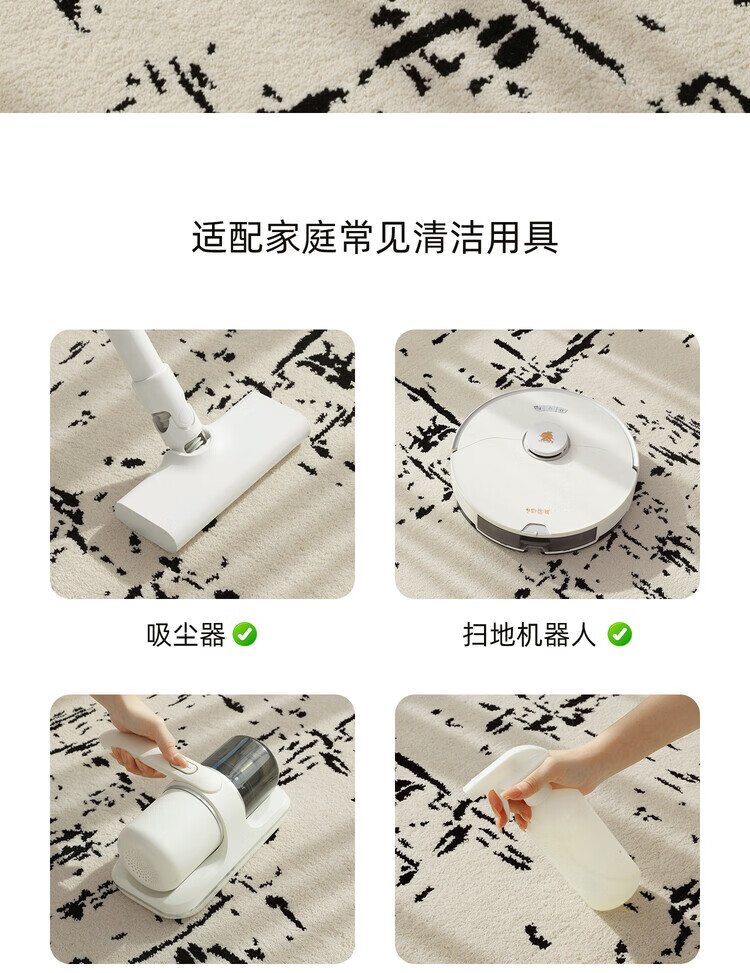 适配家庭常见清洁用具

吸尘器

扫地机器人