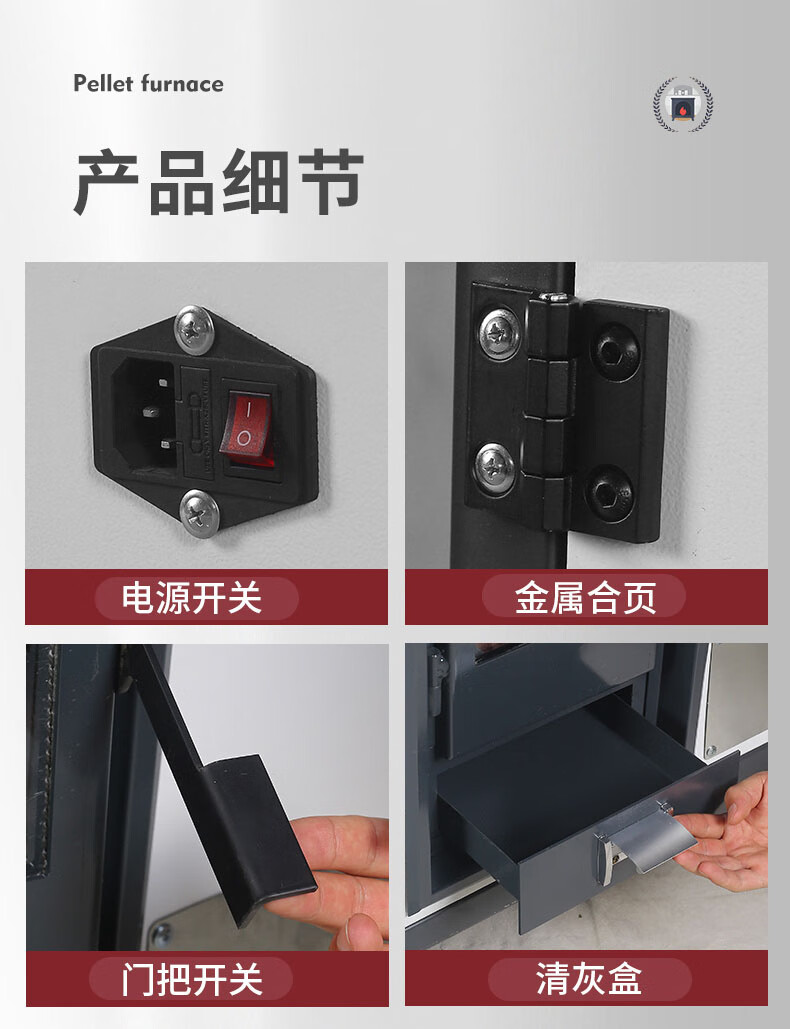 Pellet furnace

产品细节

电源开关

金属合页

门把开关

清灰盒