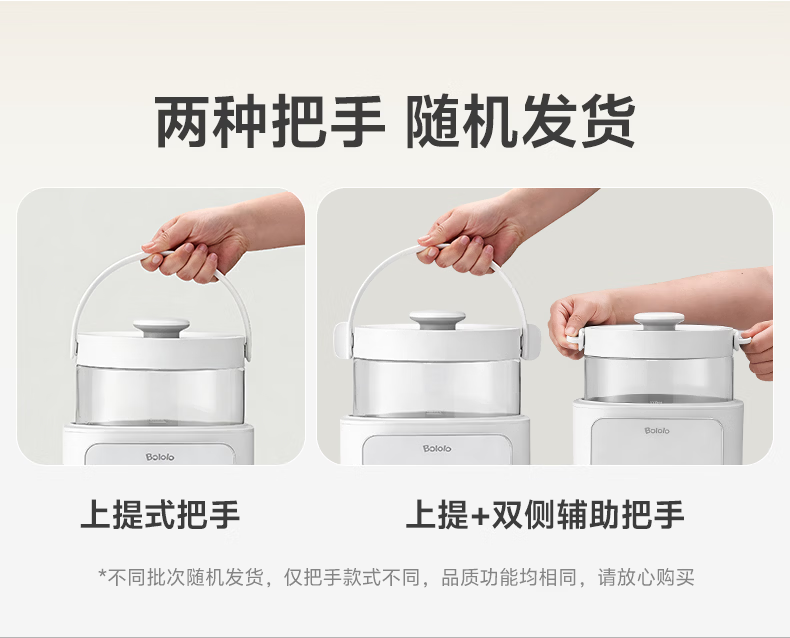 两种把手 随机发货

Bololo

Bololo

Bololo

上提式把手

上提+双侧辅助把手

*不同批次随机发货，仅把手款式不同，品质功能均相同，请放心购买