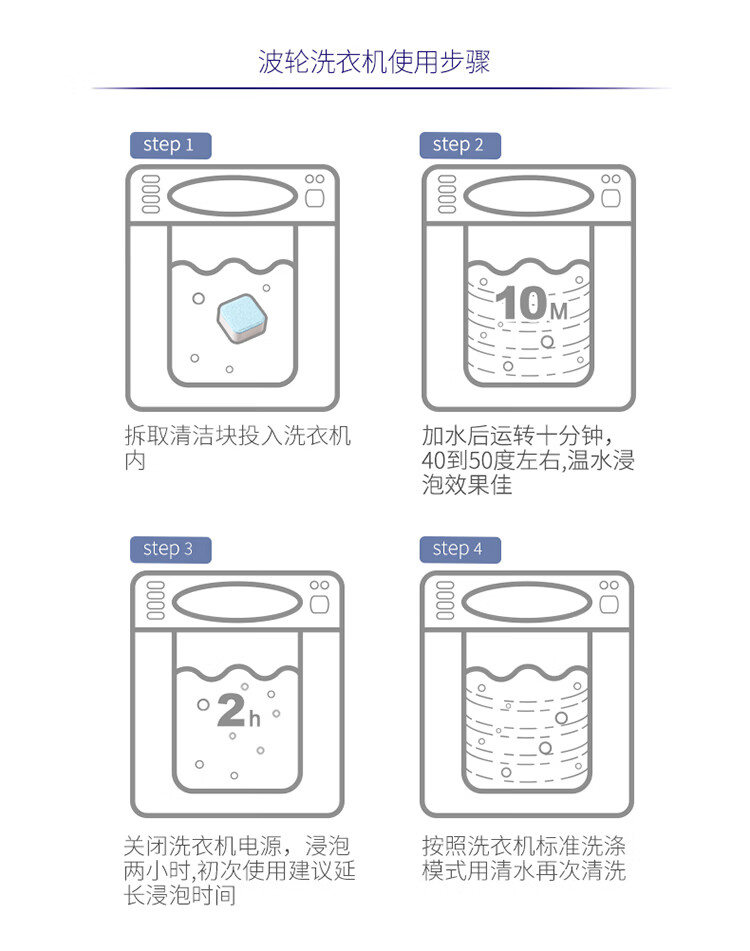 波轮洗衣机使用步骤

step 1

拆取清洁块投入洗衣机内

step 2

10M

加水后运转十分钟，40到50度左右,温水浸泡效果佳

step 3

2h

关闭洗衣机电源，浸泡两小时,初次使用建议延长浸泡时间

step 4

按照洗衣机标准洗涤模式用清水再次清洗