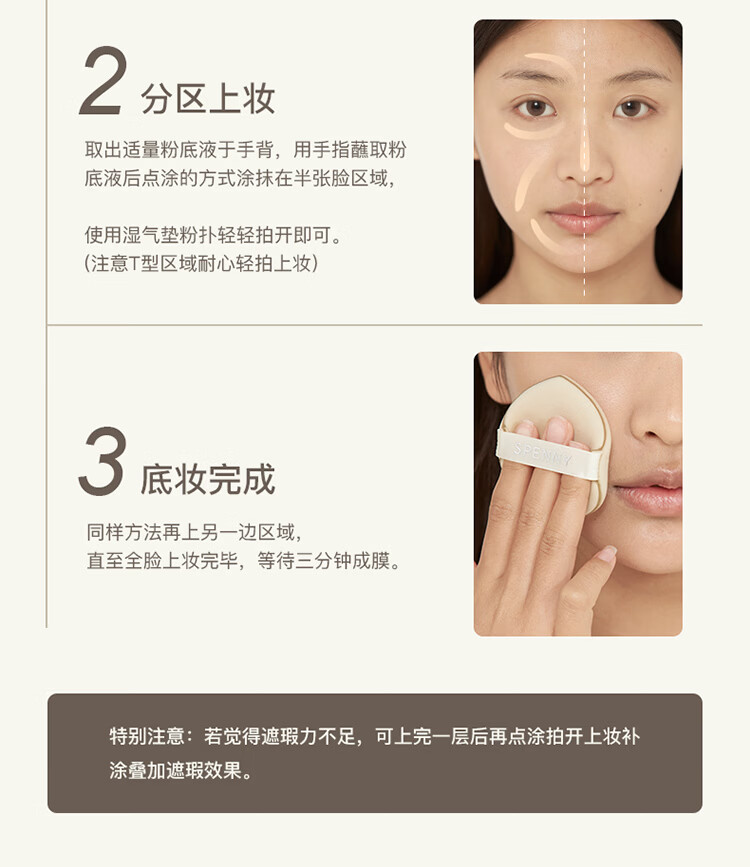 2 分区上妆

取出适量粉底液于手背，用手指蘸取粉底液后点涂的方式涂抹在半张脸区域，

使用湿气垫粉扑轻轻拍开即可。
(注意T型区域耐心轻拍上妆)

3 底妆完成

同样方法再上另一边区域，
直至全脸上妆完毕，等待三分钟成膜。

SPENNY

特别注意：若觉得遮瑕力不足，可上完一层后再点涂拍开上妆补涂叠加遮瑕效果。