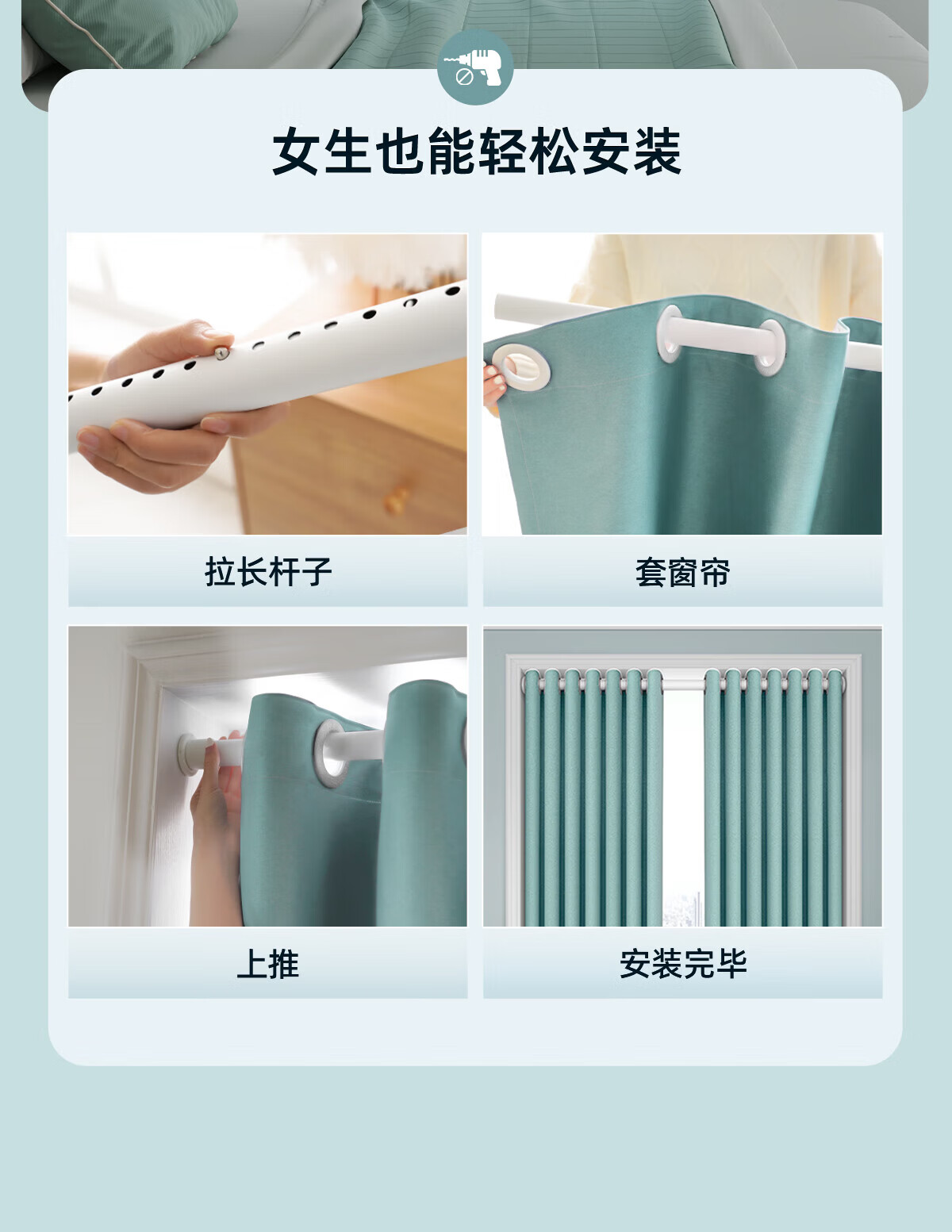 女生也能轻松安装

拉长杆子

套窗帘

上推

安装完毕