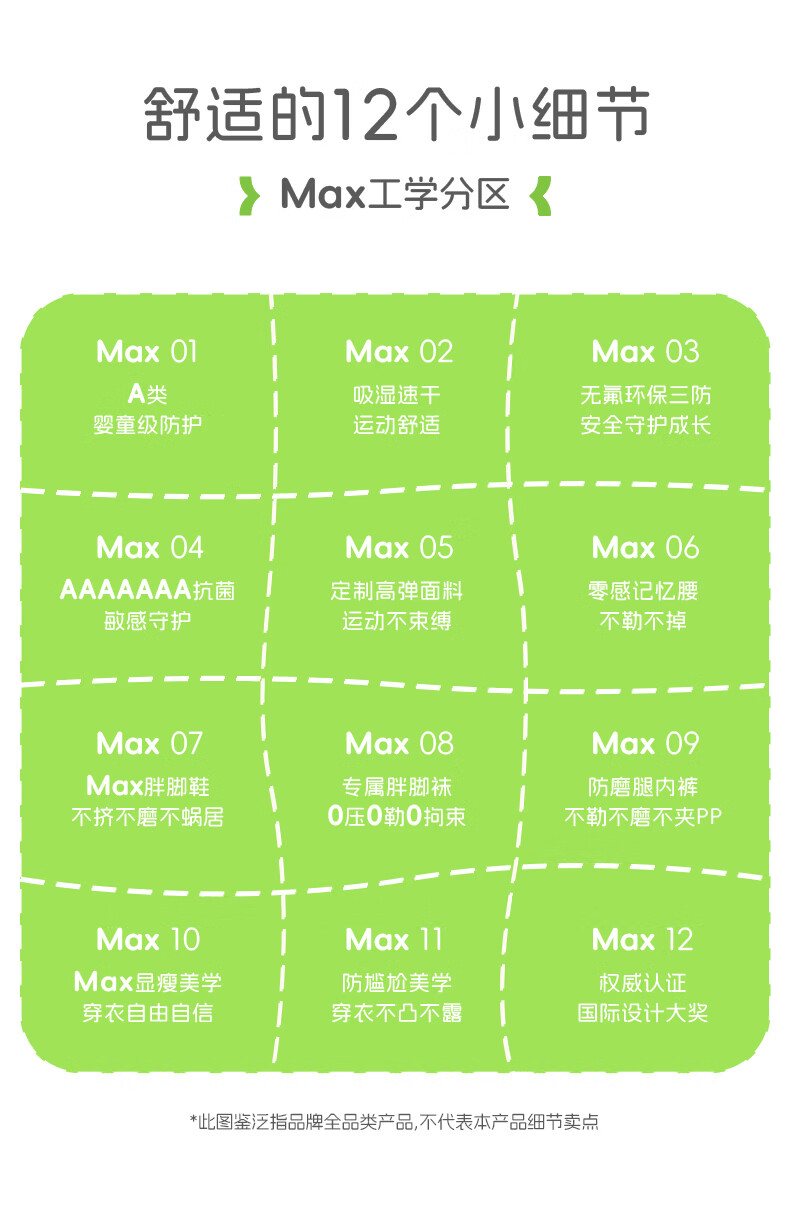 舒适的12个小细节

Max工学分区

Max 01
A类
婴童级防护

Max 02
吸湿速干
运动舒适

Max 03
无氟环保三防
安全守护成长

Max 04
AAAAAAA抗菌
敏感守护

Max 05
定制高弹面料
运动不束缚

Max 06
零感记忆腰
不勒不掉

Max 07
Max胖脚鞋
不挤不磨不蜗居

Max 08
专属胖脚袜
0压0勒0拘束

Max 09
防磨腿内裤
不勒不磨不夹PP

Max 10
Max显瘦美学
穿衣自由自信

Max 11
防尴尬美学
穿衣不凸不露

Max 12
权威认证
国际设计大奖

*此图鉴泛指品牌全品类产品,不代表本产品细节卖点