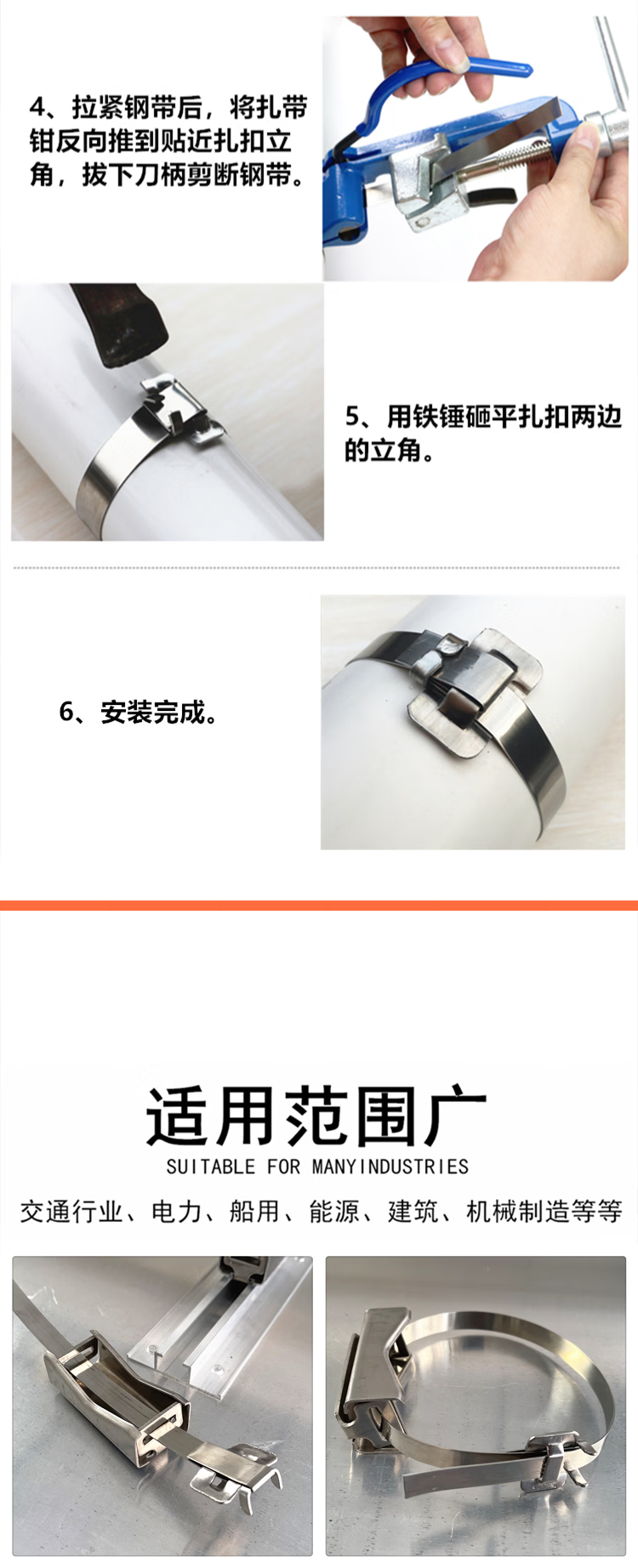 4、拉紧钢带后，将扎带钳反向推到贴近扎扣立角，拔下刀柄剪断钢带。

5、用铁锤砸平扎扣两边的立角。

6、安装完成。

适用范围广
SUITABLE FOR MANYINDUSTRIES
交通行业、电力、船用、能源、建筑、机械制造等等