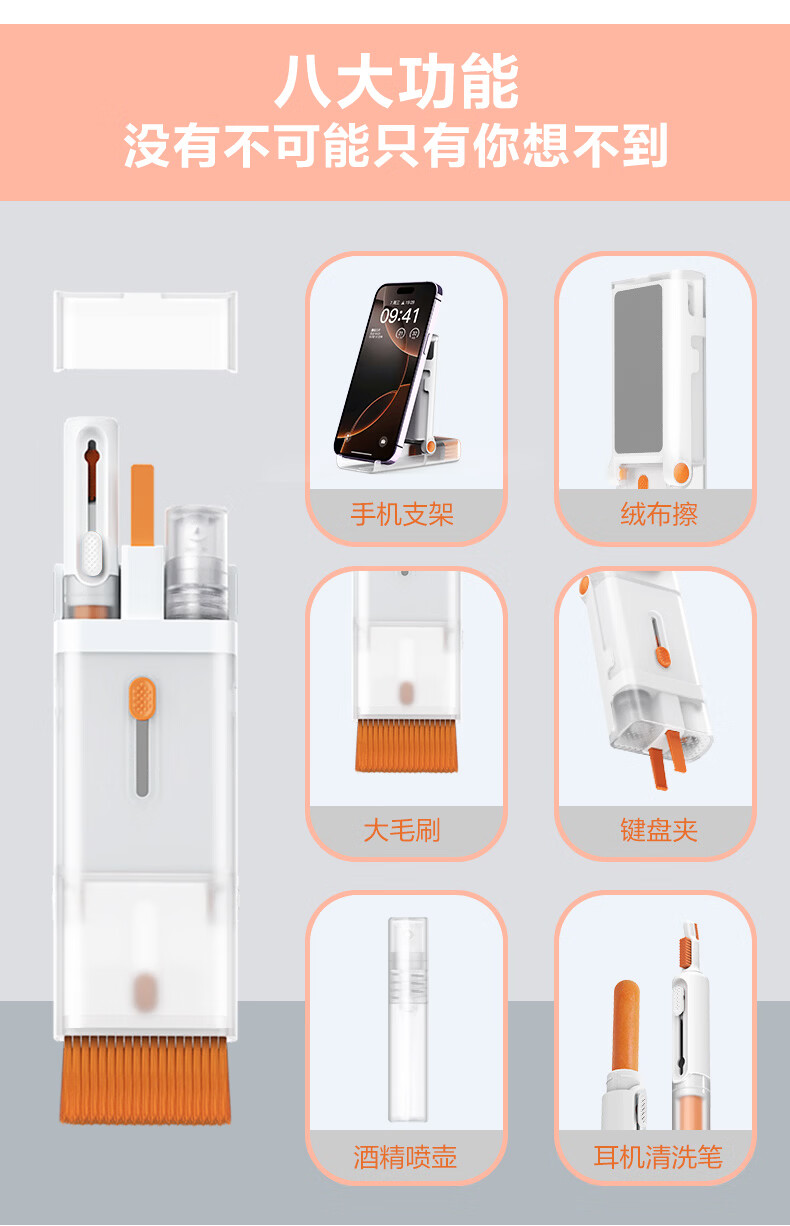 八大功能
没有不可能只有你想不到

09:41

手机支架

绒布擦

大毛刷

键盘夹

酒精喷壶

耳机清洗笔