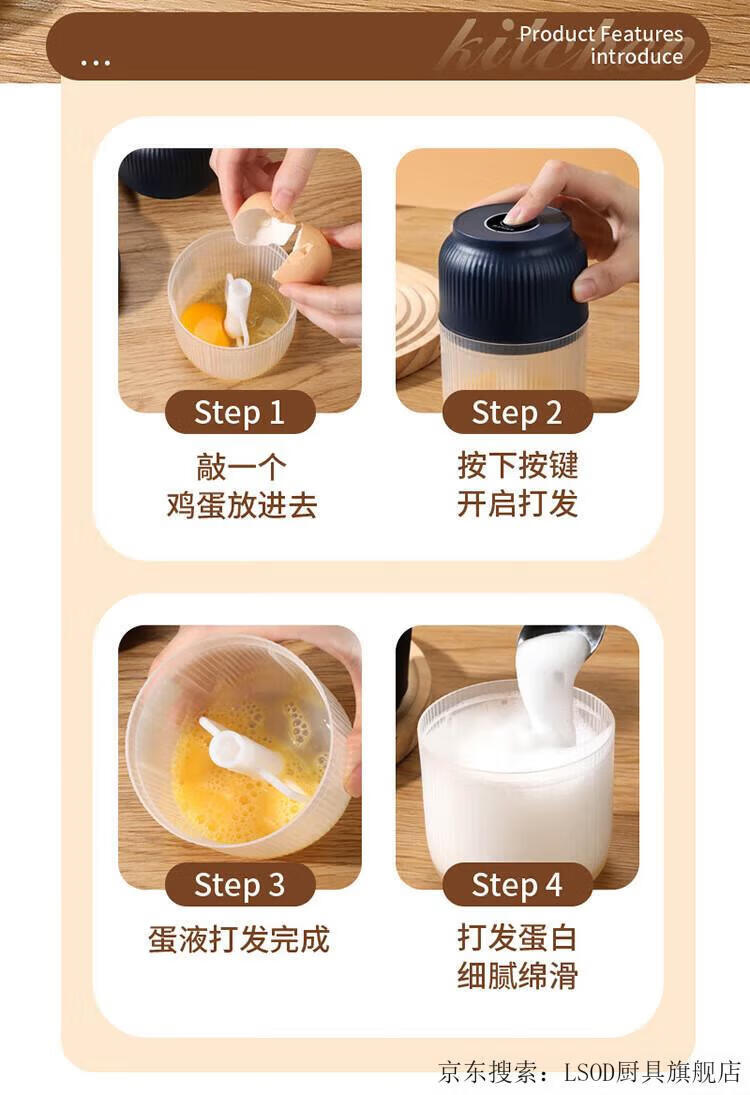 ...

kitchen

Product Features
introduce

Step 1
敲一个
鸡蛋放进去

Step 2
按下按键
开启打发

Step 3
蛋液打发完成

Step 4
打发蛋白
细腻绵滑

京东搜索：LSOD厨具旗舰店