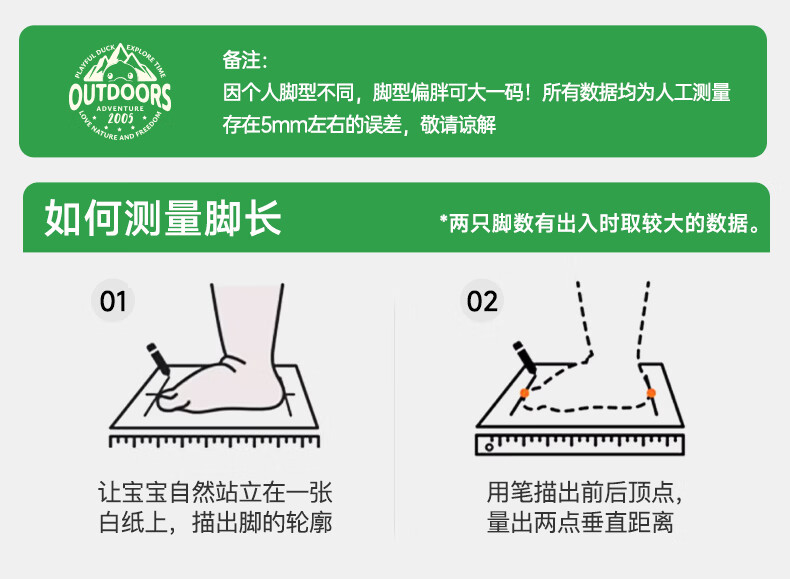 PLAYFUL DUCK EXPLORE TIME
OUTDOORS
ADVENTURE
2005
LOVE NATURE AND FREEDOM

备注:
因个人脚型不同，脚型偏胖可大一码！所有数据均为人工测量存在5mm左右的误差，敬请谅解

如何测量脚长

*两只脚数有出入时取较大的数据。

01

让宝宝自然站立在一张白纸上，描出脚的轮廓

02

用笔描出前后顶点，量出两点垂直距离