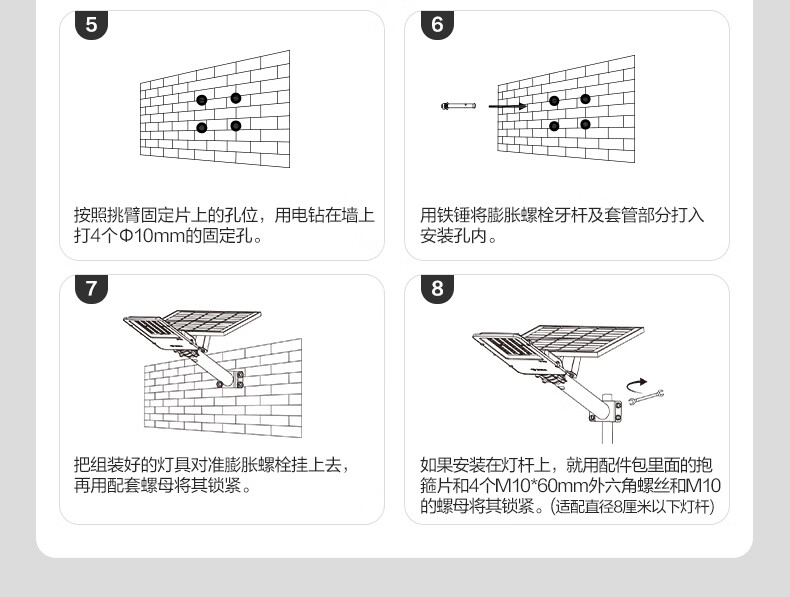 5

按照挑臂固定片上的孔位，用电钻在墙上打4个Φ10mm的固定孔。

6

用铁锤将膨胀螺栓牙杆及套管部分打入安装孔内。

7

把组装好的灯具对准膨胀螺栓挂上去，再用配套螺母将其锁紧。

8

如果安装在灯杆上，就用配件包里面的抱箍片和4个M10*60mm外六角螺丝和M10的螺母将其锁紧。(适配直径8厘米以下灯杆)