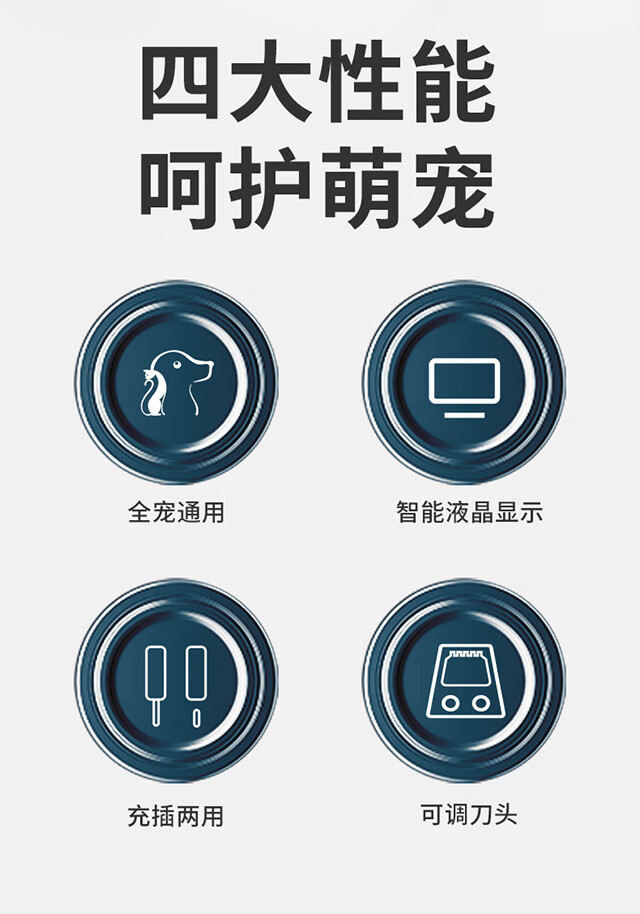 四大性能
呵护萌宠

全宠通用

智能液晶显示

充插两用

可调刀头