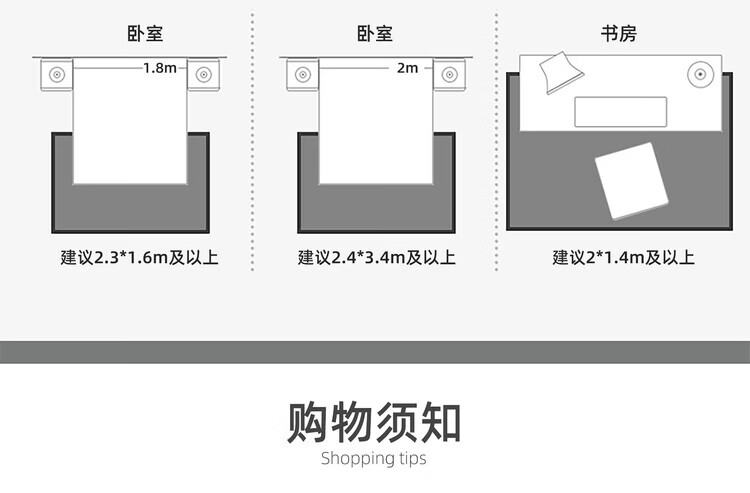 卧室

1.8m

建议2.3*1.6m及以上

卧室

2m

建议2.4*3.4m及以上

书房

建议2*1.4m及以上

购物须知

Shopping tips