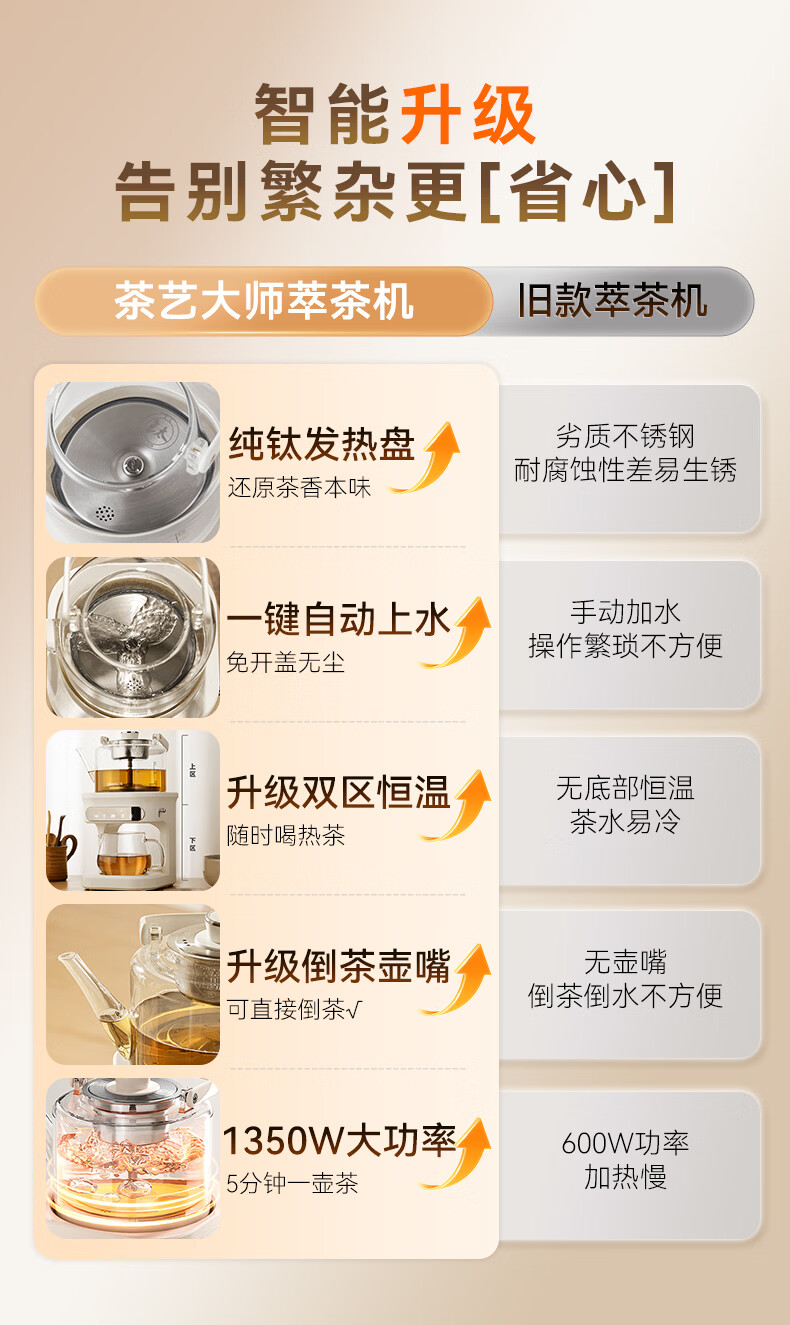 智能升级
告别繁杂更[省心]

茶艺大师萃茶机

旧款萃茶机

纯钛发热盘
还原茶香本味

劣质不锈钢
耐腐蚀性差易生锈

一键自动上水
免开盖无尘

手动加水
操作繁琐不方便

上区
下区

升级双区恒温
随时喝热茶

无底部恒温
茶水易冷

升级倒茶壶嘴
可直接倒茶√

无壶嘴
倒茶倒水不方便

1350W大功率
5分钟一壶茶

600W功率
加热慢