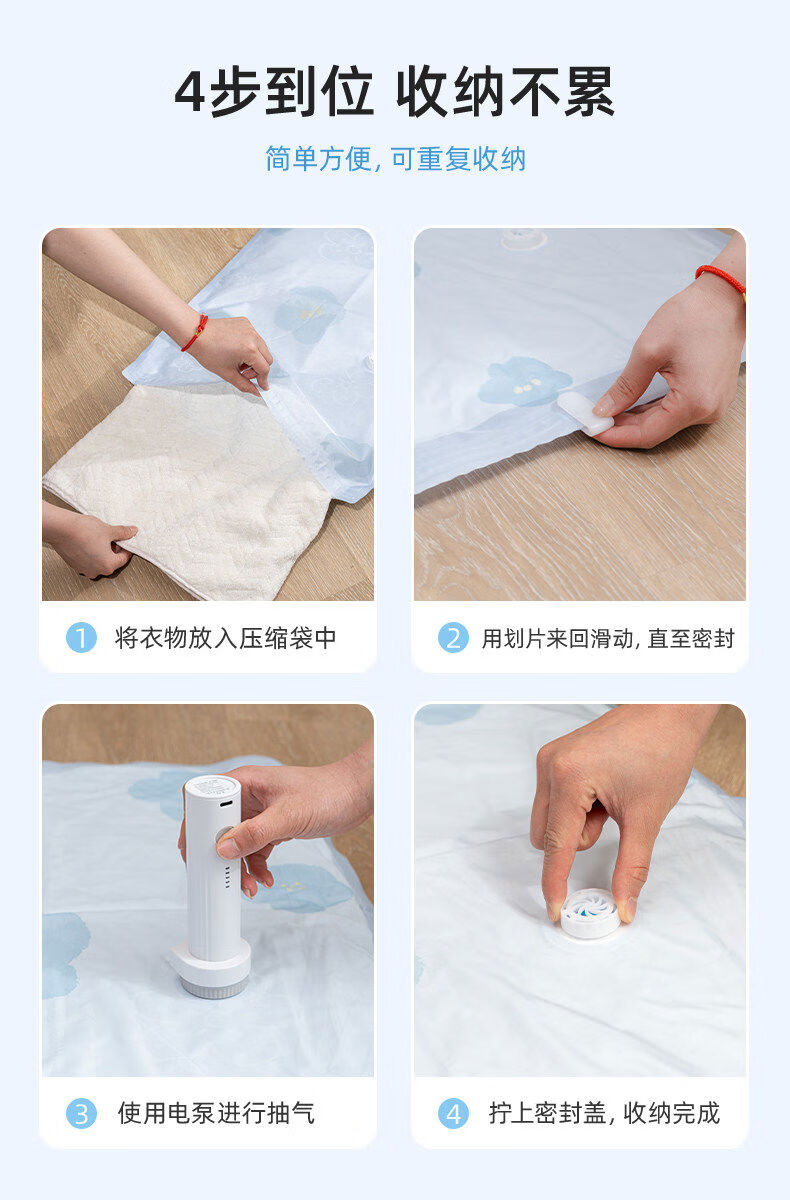 4步到位 收纳不累

简单方便, 可重复收纳

1 将衣物放入压缩袋中

2 用划片来回滑动, 直至密封

3 使用电泵进行抽气

4 拧上密封盖, 收纳完成