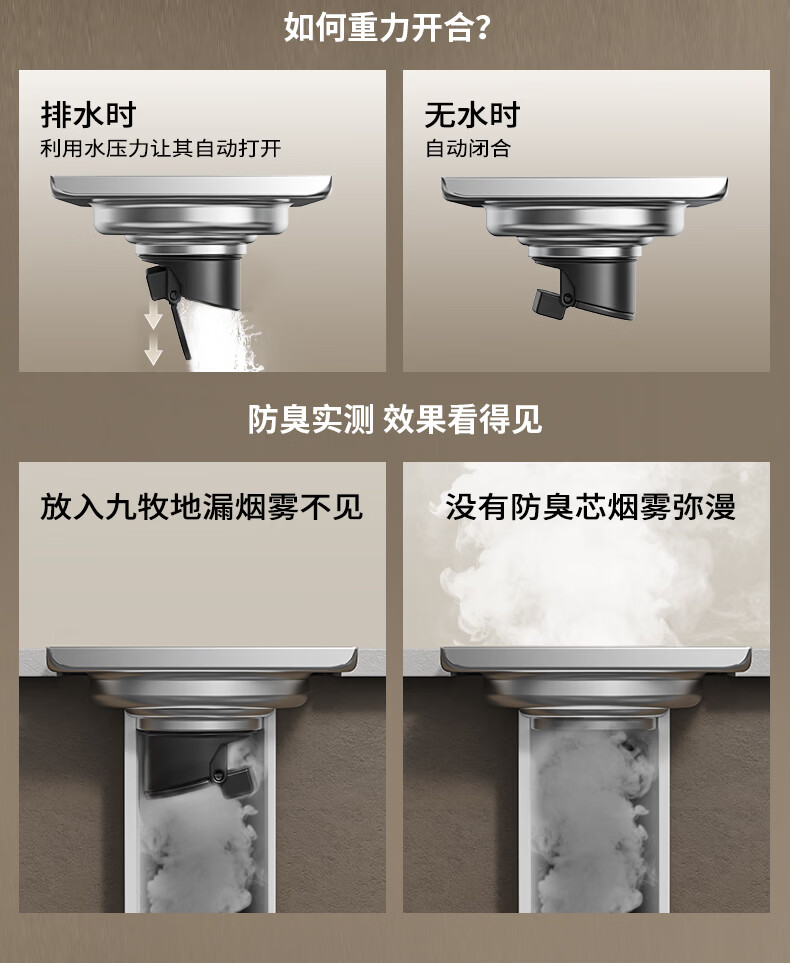 如何重力开合?

排水时
利用水压力让其自动打开

无水时
自动闭合

防臭实测 效果看得见

放入九牧地漏烟雾不见

没有防臭芯烟雾弥漫