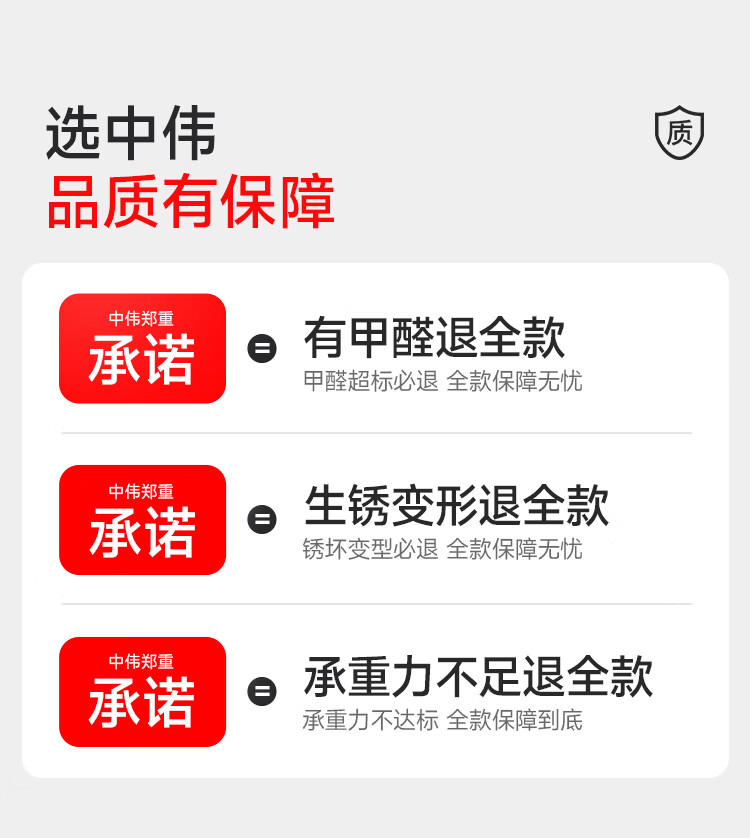 选中伟
品质有保障

质

中伟郑重
承诺

=

有甲醛退全款
甲醛超标必退 全款保障无忧

中伟郑重
承诺

=

生锈变形退全款
锈坏变型必退 全款保障无忧

中伟郑重
承诺

=

承重力不足退全款
承重力不达标 全款保障到底