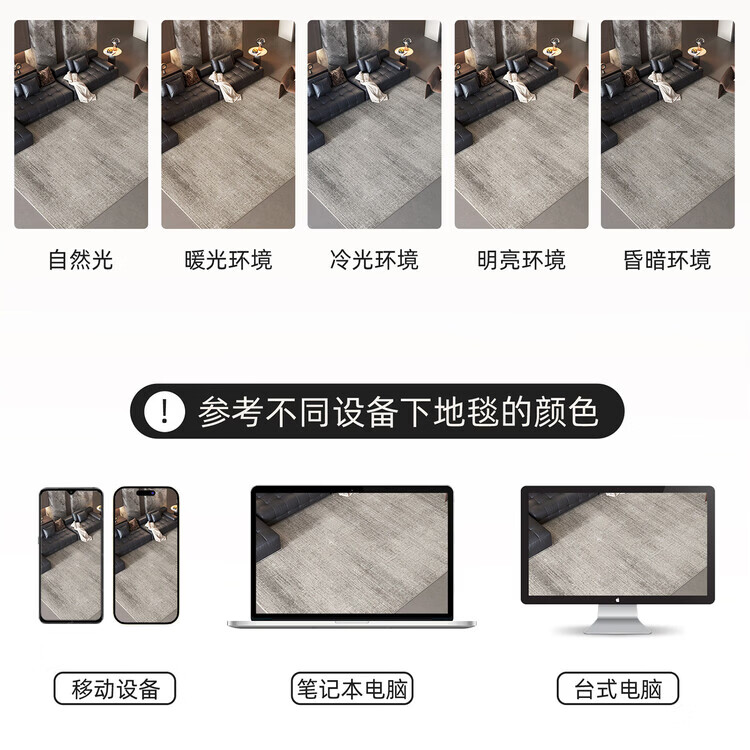 自然光　暖光环境　冷光环境　明亮环境　昏暗环境

! 参考不同设备下地毯的颜色

移动设备　笔记本电脑　台式电脑