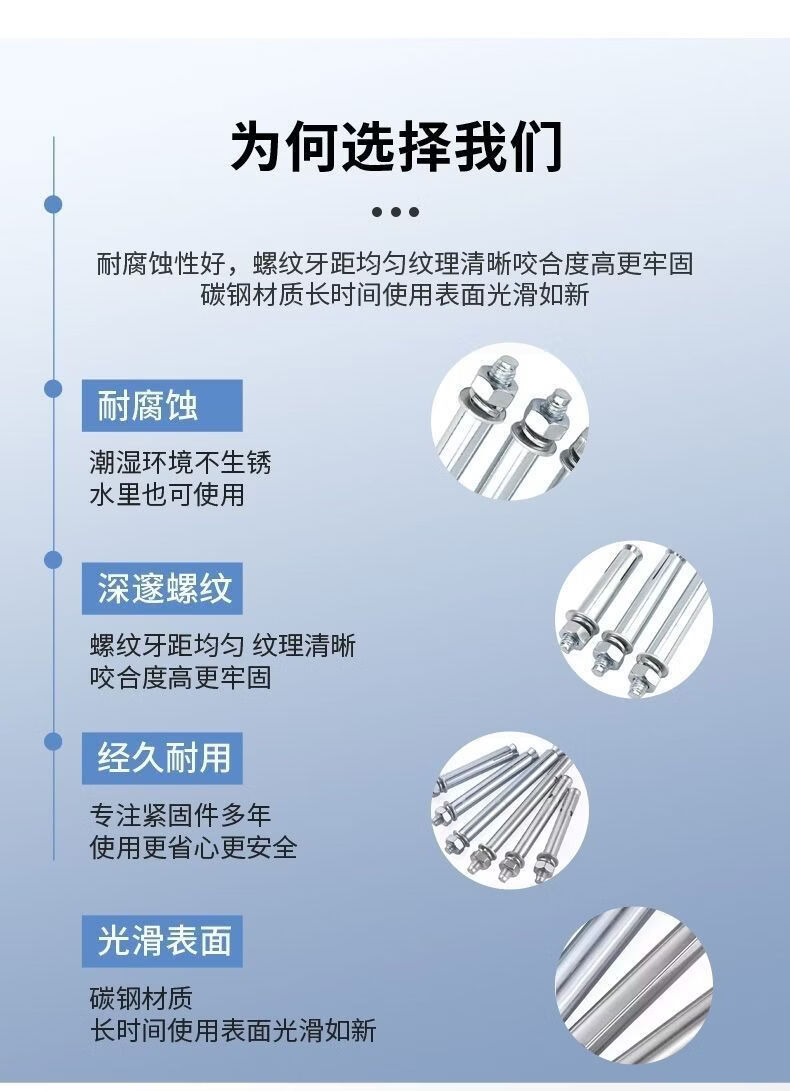 为何选择我们

耐腐蚀性好，螺纹牙距均匀纹理清晰咬合度高更牢固
碳钢材质长时间使用表面光滑如新

耐腐蚀

潮湿环境不生锈
水里也可使用

深邃螺纹

螺纹牙距均匀 纹理清晰
咬合度高更牢固

经久耐用

专注紧固件多年
使用更省心更安全

光滑表面

碳钢材质
长时间使用表面光滑如新