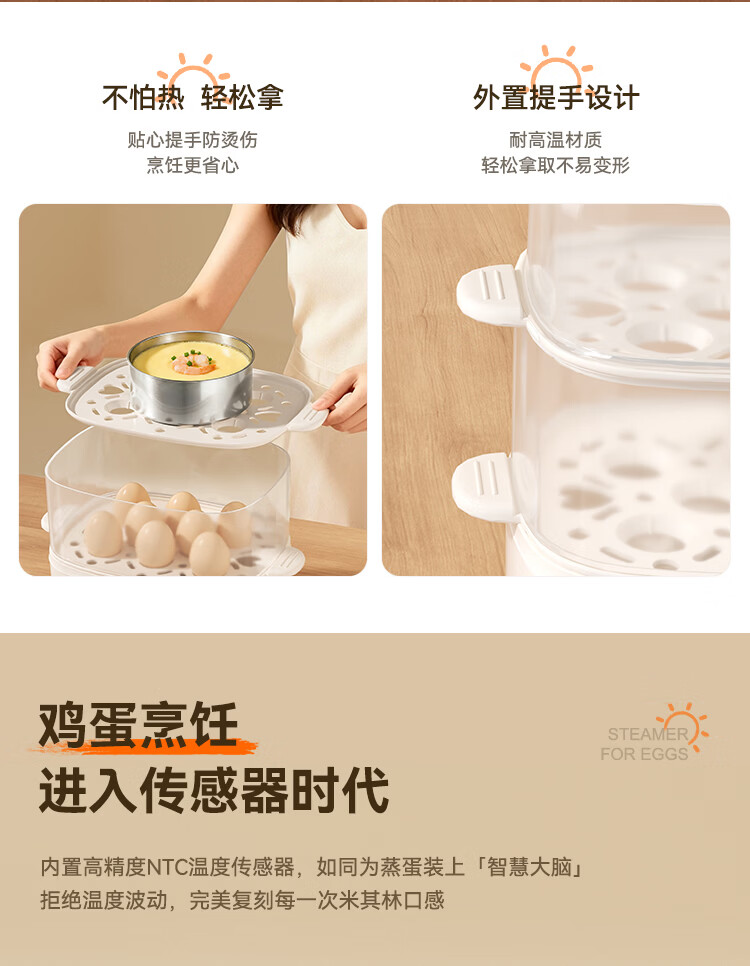 不怕热 轻松拿

贴心提手防烫伤
烹饪更省心

外置提手设计

耐高温材质
轻松拿取不易变形

鸡蛋烹饪
进入传感器时代

STEAMER
FOR EGGS

内置高精度NTC温度传感器，如同为蒸蛋装上「智慧大脑」
拒绝温度波动，完美复刻每一次米其林口感