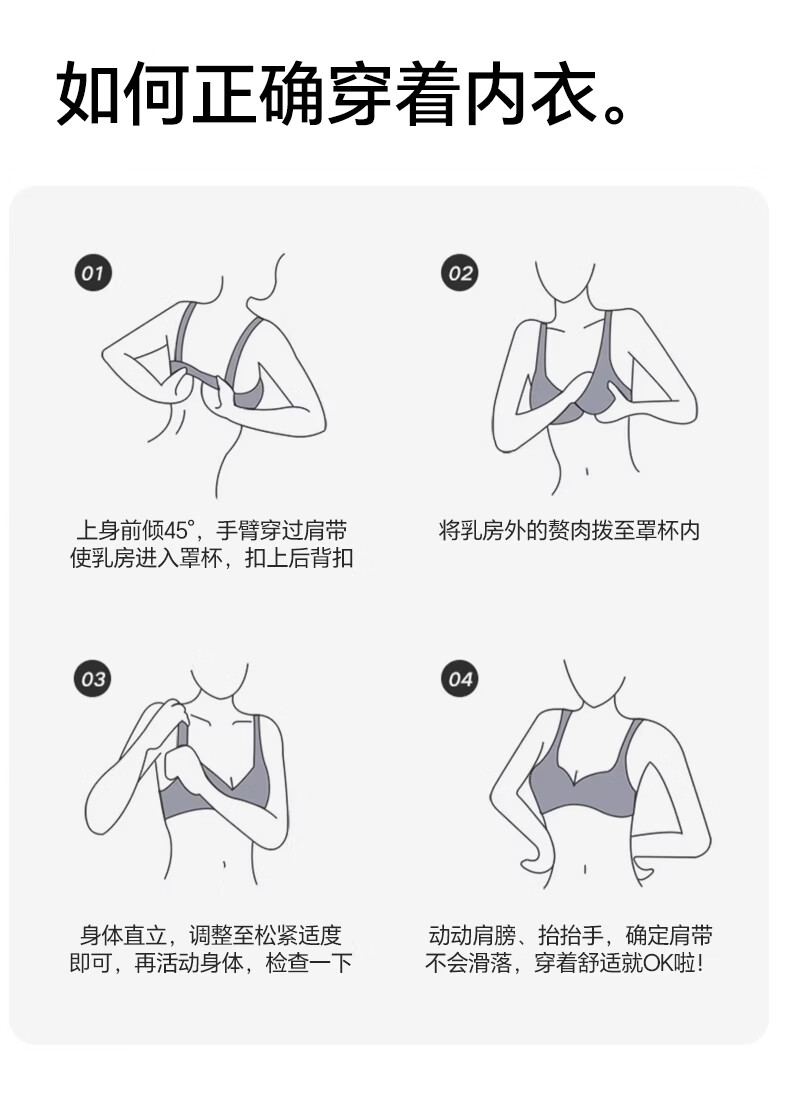 如何正确穿着内衣。

01

上身前倾45°，手臂穿过肩带使乳房进入罩杯，扣上后背扣

02

将乳房外的赘肉拨至罩杯内

03

身体直立，调整至松紧适度即可，再活动身体，检查一下

04

动动肩膀、抬抬手，确定肩带不会滑落，穿着舒适就OK啦!