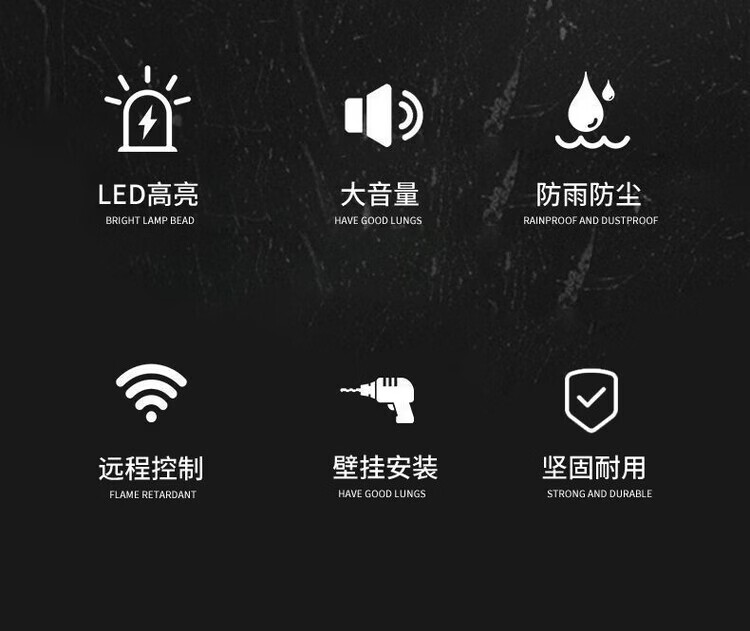 LED高亮
BRIGHT LAMP BEAD

大音量
HAVE GOOD LUNGS

防雨防尘
RAINPROOF AND DUSTPROOF

远程控制
FLAME RETARDANT

壁挂安装
HAVE GOOD LUNGS

坚固耐用
STRONG AND DURABLE