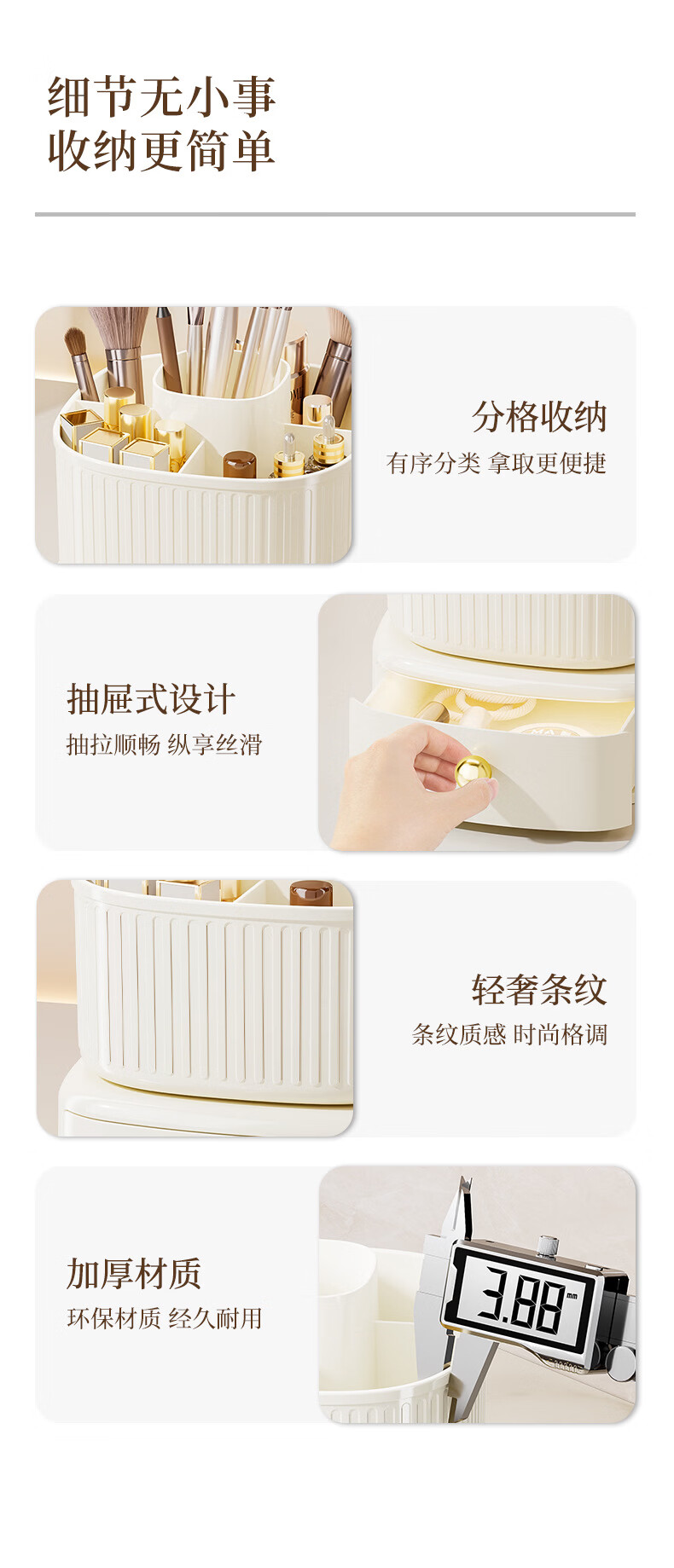 细节无小事
收纳更简单

分格收纳
有序分类 拿取更便捷

抽屉式设计
抽拉顺畅 纵享丝滑

轻奢条纹
条纹质感 时尚格调

加厚材质
环保材质 经久耐用

3.88 mm