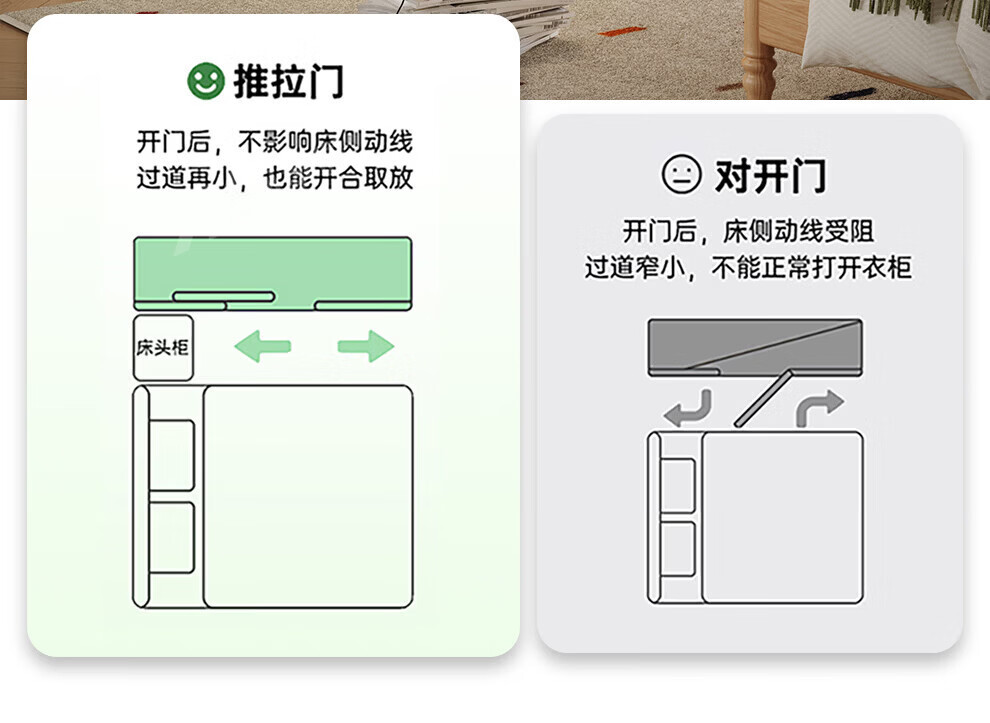 推拉门

开门后，不影响床侧动线
过道再小，也能开合取放

床头柜

对开门

开门后，床侧动线受阻
过道窄小，不能正常打开衣柜