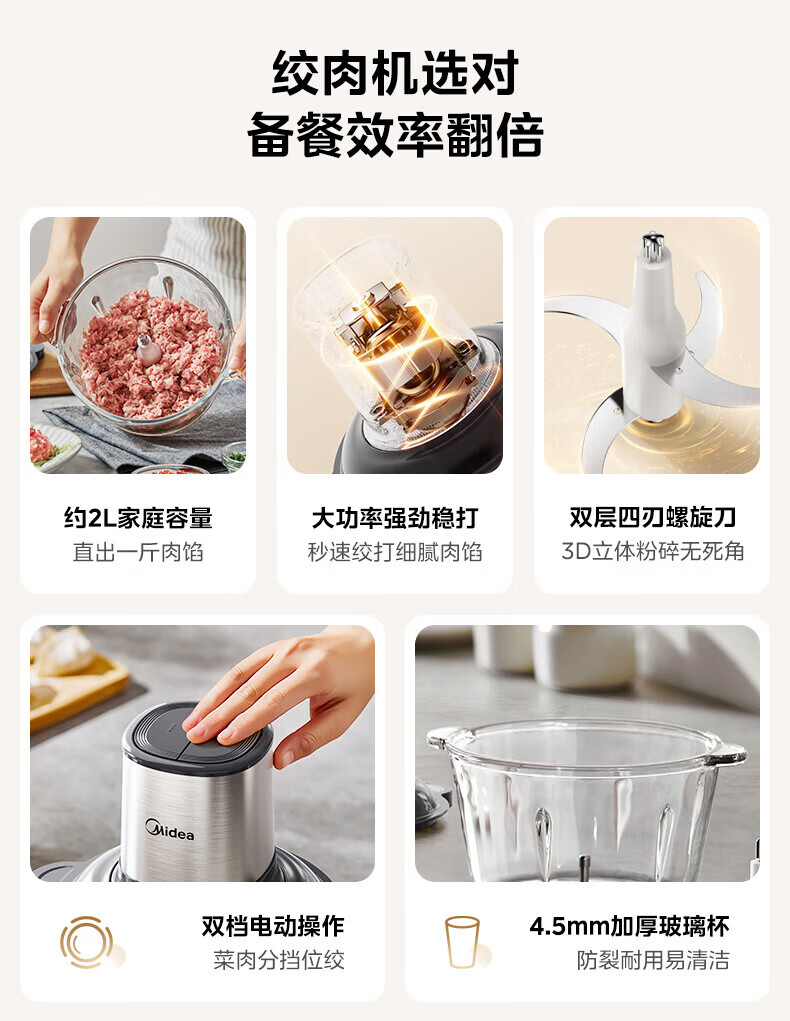 绞肉机选对
备餐效率翻倍

约2L家庭容量
直出一斤肉馅

大功率强劲稳打
秒速绞打细腻肉馅

双层四刃螺旋刀
3D立体粉碎无死角

Midea

双档电动操作
菜肉分挡位绞

4.5mm加厚玻璃杯
防裂耐用易清洁