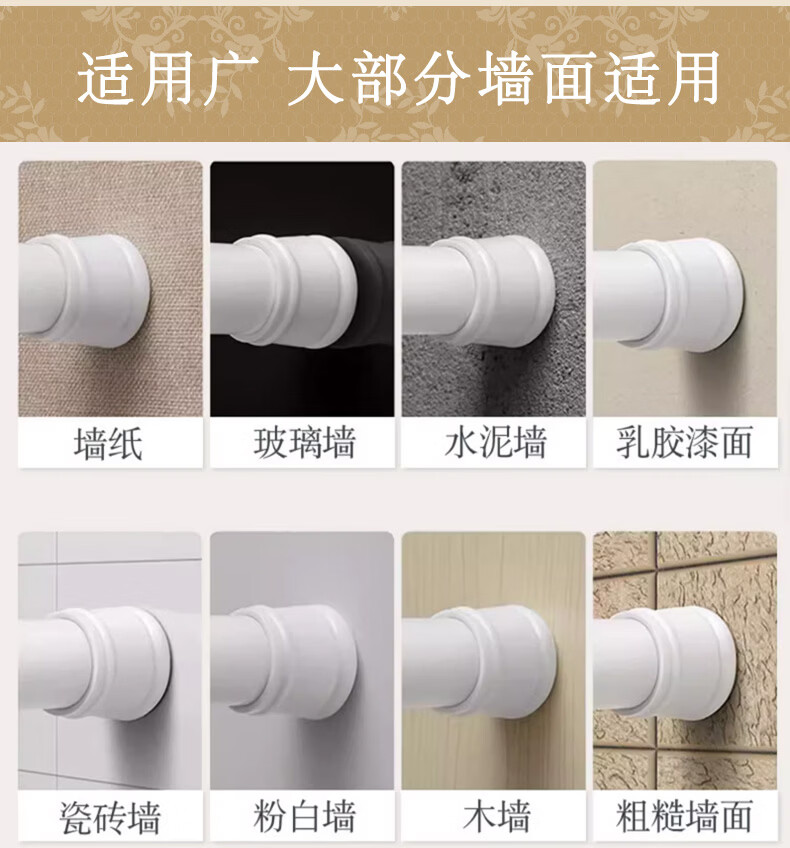 适用广 大部分墙面适用

墙纸

玻璃墙

水泥墙

乳胶漆面

瓷砖墙

粉白墙

木墙

粗糙墙面