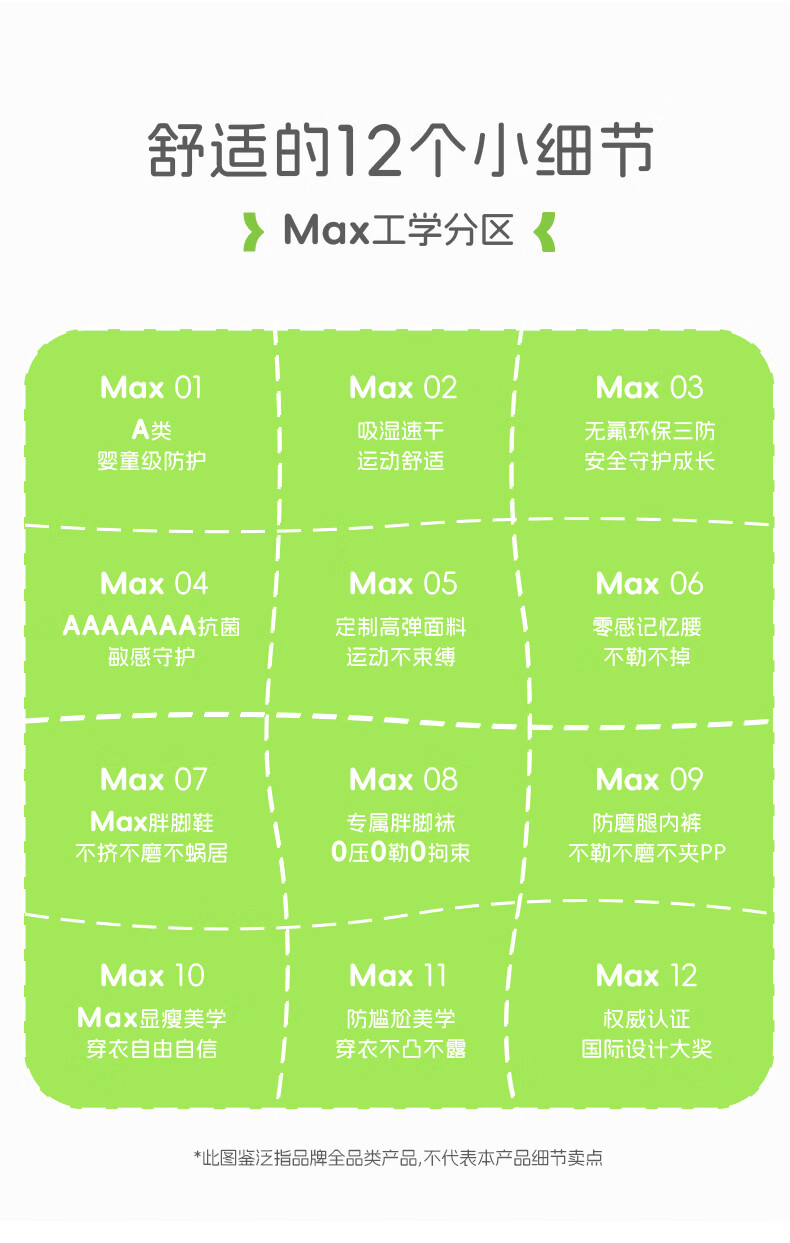 舒适的12个小细节

Max工学分区

Max 01
A类
婴童级防护

Max 02
吸湿速干
运动舒适

Max 03
无氟环保三防
安全守护成长

Max 04
AAAAAAA抗菌
敏感守护

Max 05
定制高弹面料
运动不束缚

Max 06
零感记忆腰
不勒不掉

Max 07
Max胖脚鞋
不挤不磨不蜗居

Max 08
专属胖脚袜
0压0勒0拘束

Max 09
防磨腿内裤
不勒不磨不夹PP

Max 10
Max显瘦美学
穿衣自由自信

Max 11
防尴尬美学
穿衣不凸不露

Max 12
权威认证
国际设计大奖

*此图鉴泛指品牌全品类产品,不代表本产品细节卖点