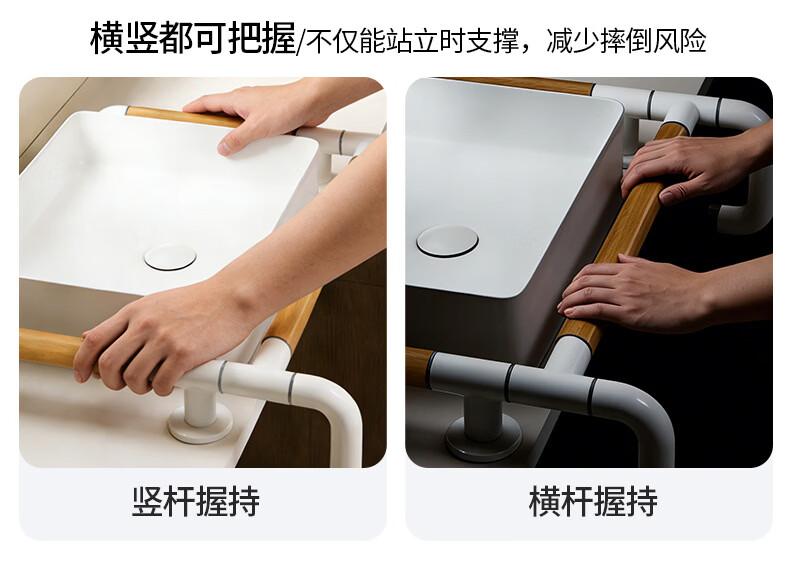 横竖都可把握/不仅能站立时支撑，减少摔倒风险

竖杆握持

横杆握持