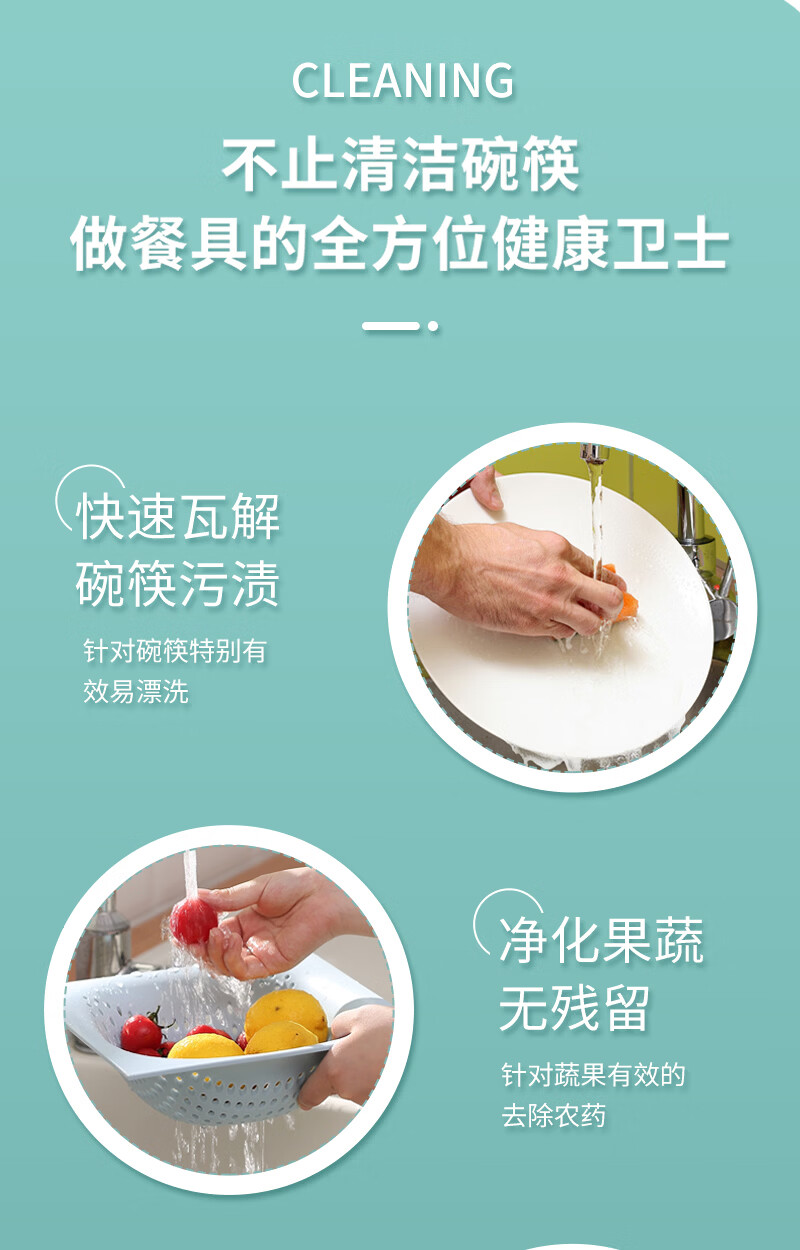 CLEANING
不止清洁碗筷
做餐具的全方位健康卫士

快速瓦解
碗筷污渍

针对碗筷特别有效易漂洗

净化果蔬
无残留

针对蔬果有效的去除农药